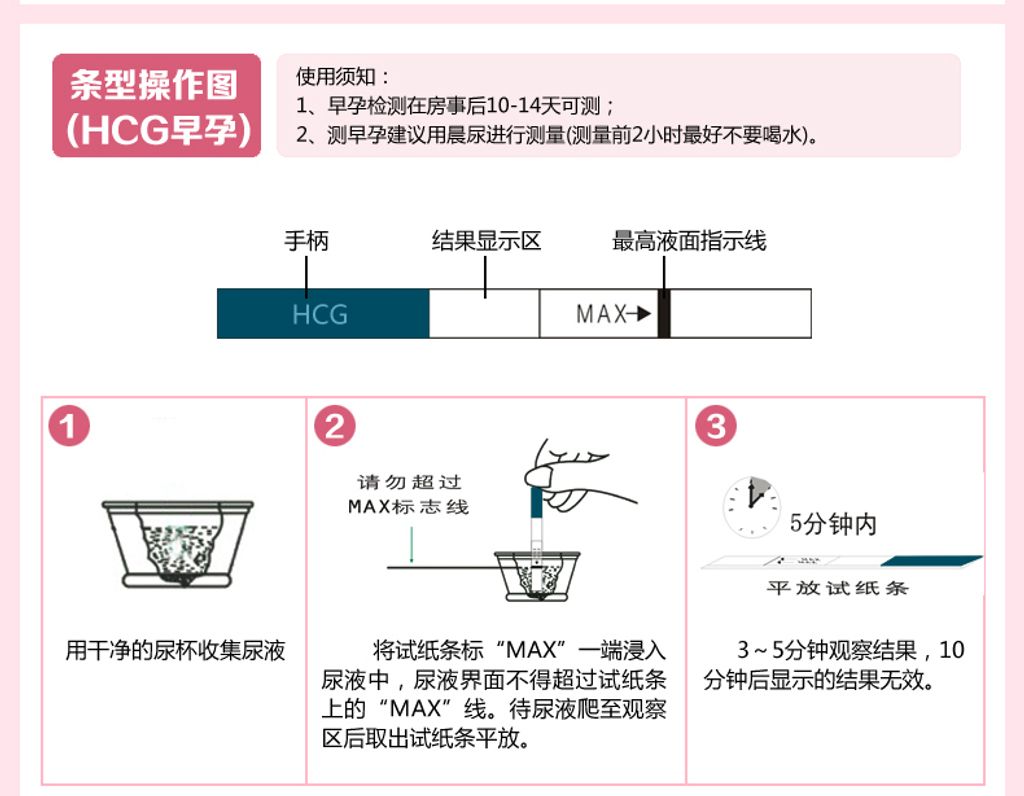 条型操作图
(HCG早孕)

使用须知：
1、早孕检测在房事后10-14天可测；
2、测早孕建议用晨尿进行测量(测量前2小时最好不要喝水)。

手柄
结果显示区
最高液面指示线
HCG
MAX

1
用干净的尿杯收集尿液

2
请勿超过
MAX标志线
将试纸条标“MAX”一端浸入尿液中，尿液界面不得超过试纸条上的“MAX”线。待尿液爬至观察区后取出试纸条平放。

3
5分钟内
平放试纸条
3～5分钟观察结果，10分钟后显示的结果无效。