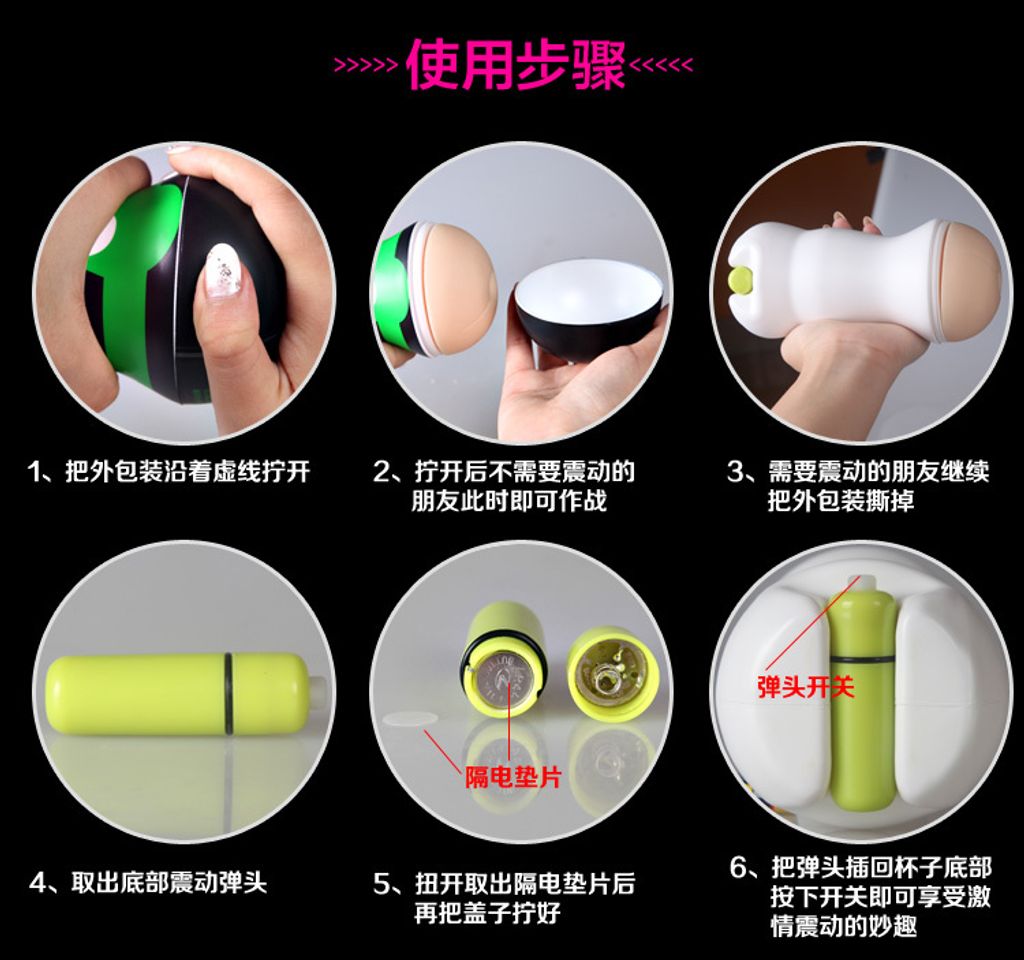 >>>>> 使用步骤 <<<<<

1、把外包装沿着虚线拧开

2、拧开后不需要震动的朋友此时即可作战

3、需要震动的朋友继续把外包装撕掉

隔电垫片

弹头开关

4、取出底部震动弹头

5、扭开取出隔电垫片后再把盖子拧好

6、把弹头插回杯子底部按下开关即可享受激情震动的妙趣