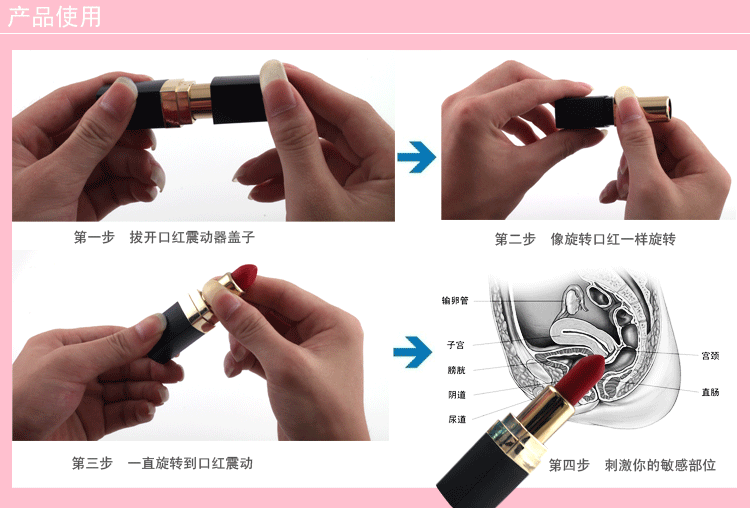 产品使用

第一步　拔开口红震动器盖子

第二步　像旋转口红一样旋转

第三步　一直旋转到口红震动

输卵管

子宫

膀胱

阴道

尿道

宫颈

直肠

第四步　刺激你的敏感部位