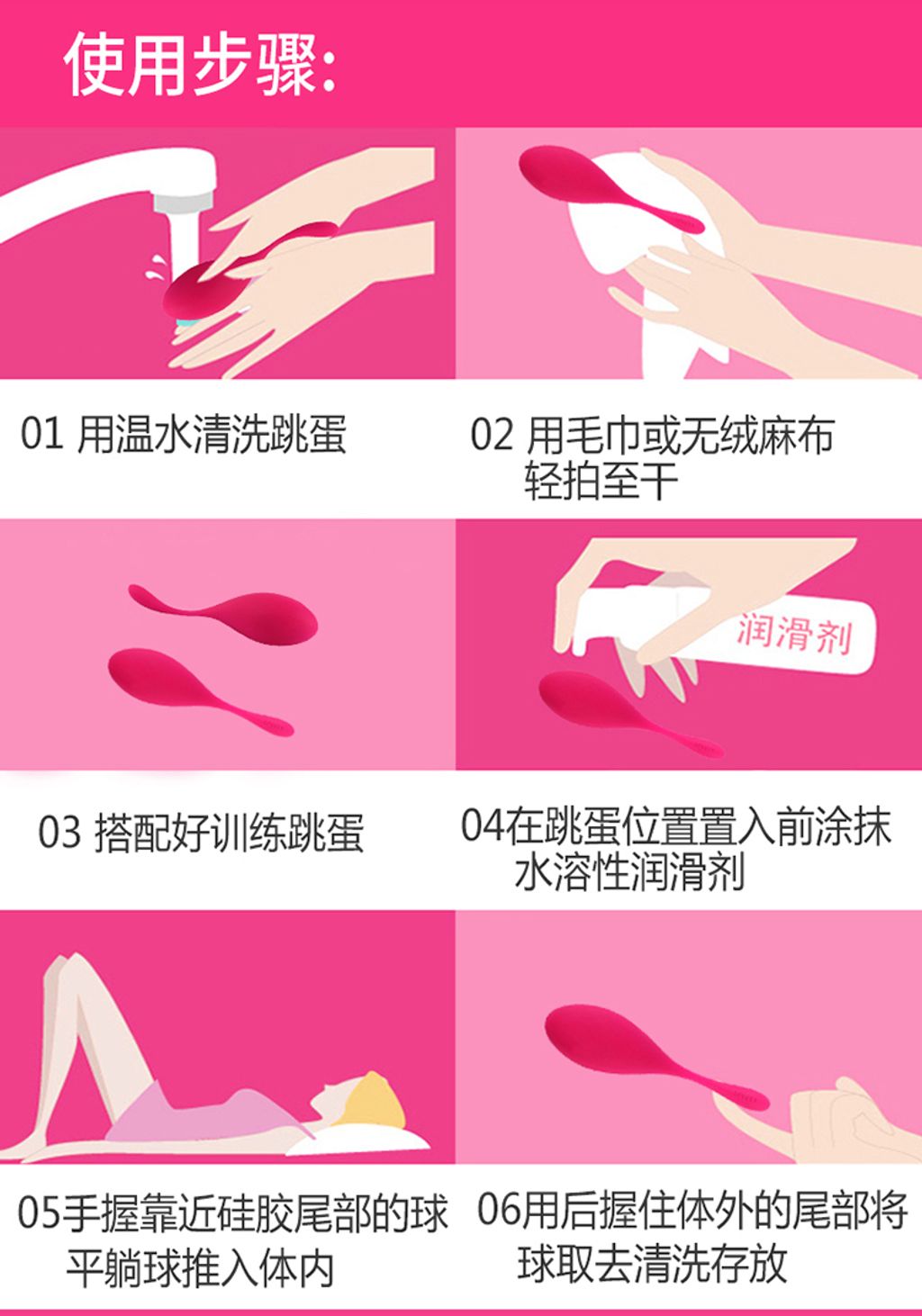 使用步骤:

01 用温水清洗跳蛋

02 用毛巾或无绒麻布轻拍至干

03 搭配好训练跳蛋

润滑剂

04在跳蛋位置置入前涂抹水溶性润滑剂

05手握靠近硅胶尾部的球平躺球推入体内

06用后握住体外的尾部将球取去清洗存放