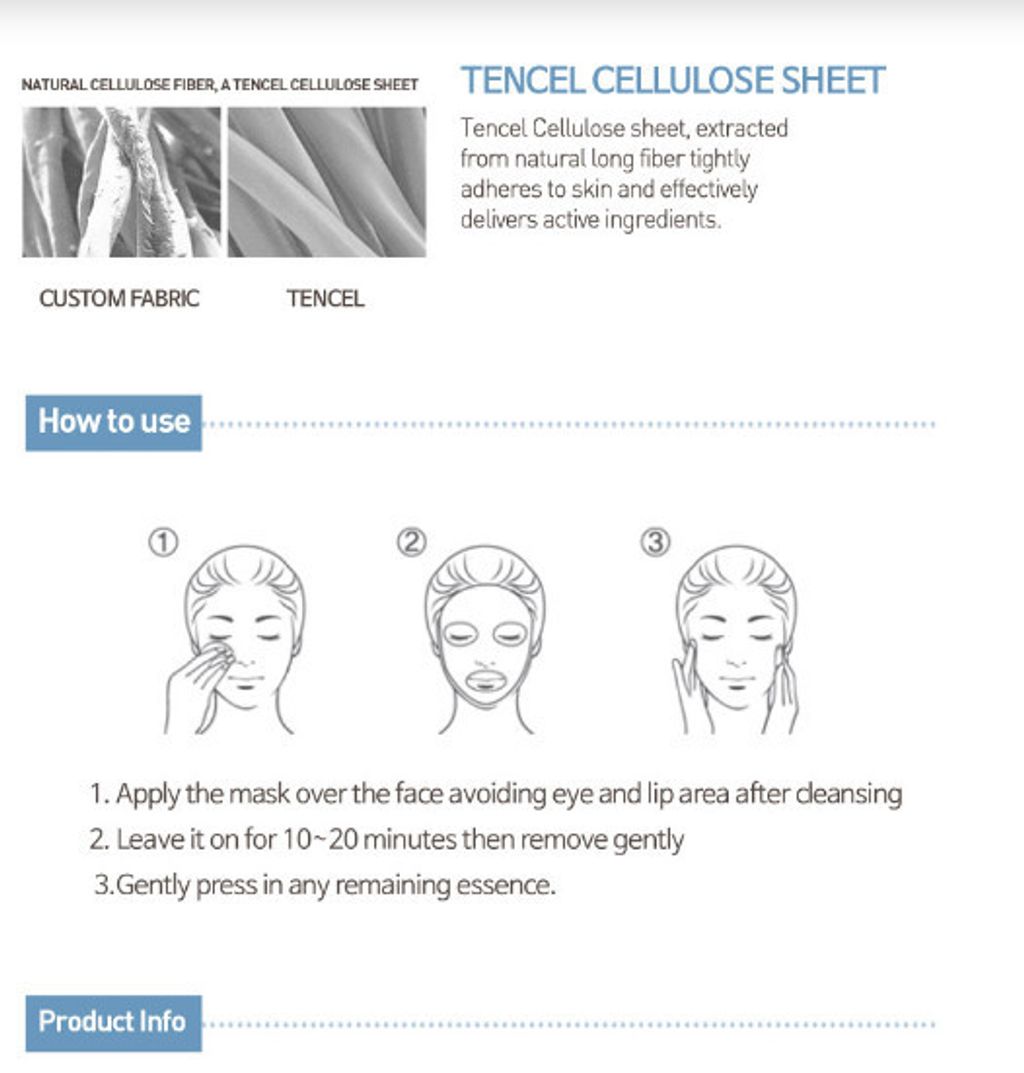 NATURAL CELLULOSE FIBER, A TENCEL CELLULOSE SHEET

CUSTOM FABRIC

TENCEL

TENCEL CELLULOSE SHEET

Tencel Cellulose sheet, extracted from natural long fiber tightly adheres to skin and effectively delivers active ingredients.

How to use

①

②

③

1. Apply the mask over the face avoiding eye and lip area after cleansing
2. Leave it on for 10~20 minutes then remove gently
3.Gently press in any remaining essence.

Product Info