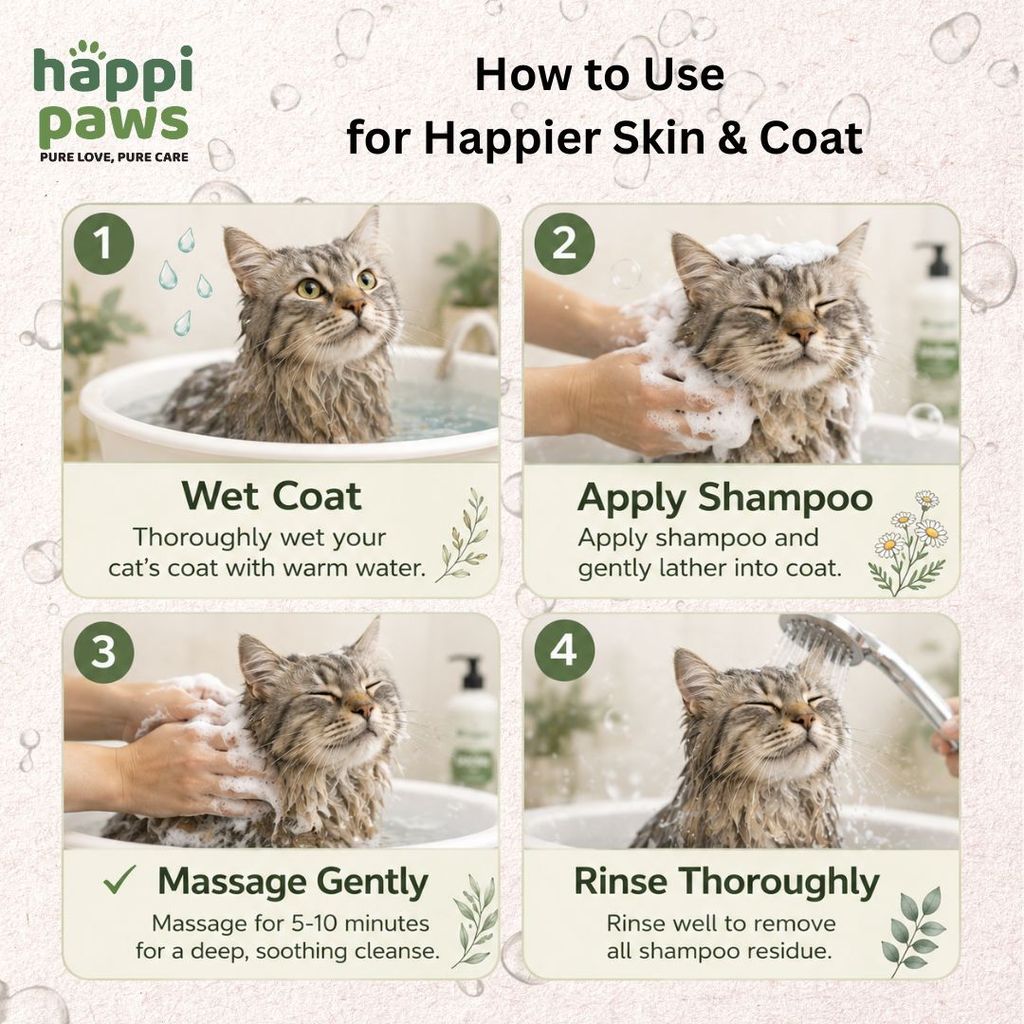 happi paws
PURE LOVE, PURE CARE

How to Use
for Happier Skin & Coat

1

Wet Coat
Thoroughly wet your cat's coat with warm water.

2

Apply Shampoo
Apply shampoo and gently lather into coat.

3

✓ Massage Gently
Massage for 5-10 minutes for a deep, soothing cleanse.

4

Rinse Thoroughly
Rinse well to remove all shampoo residue.