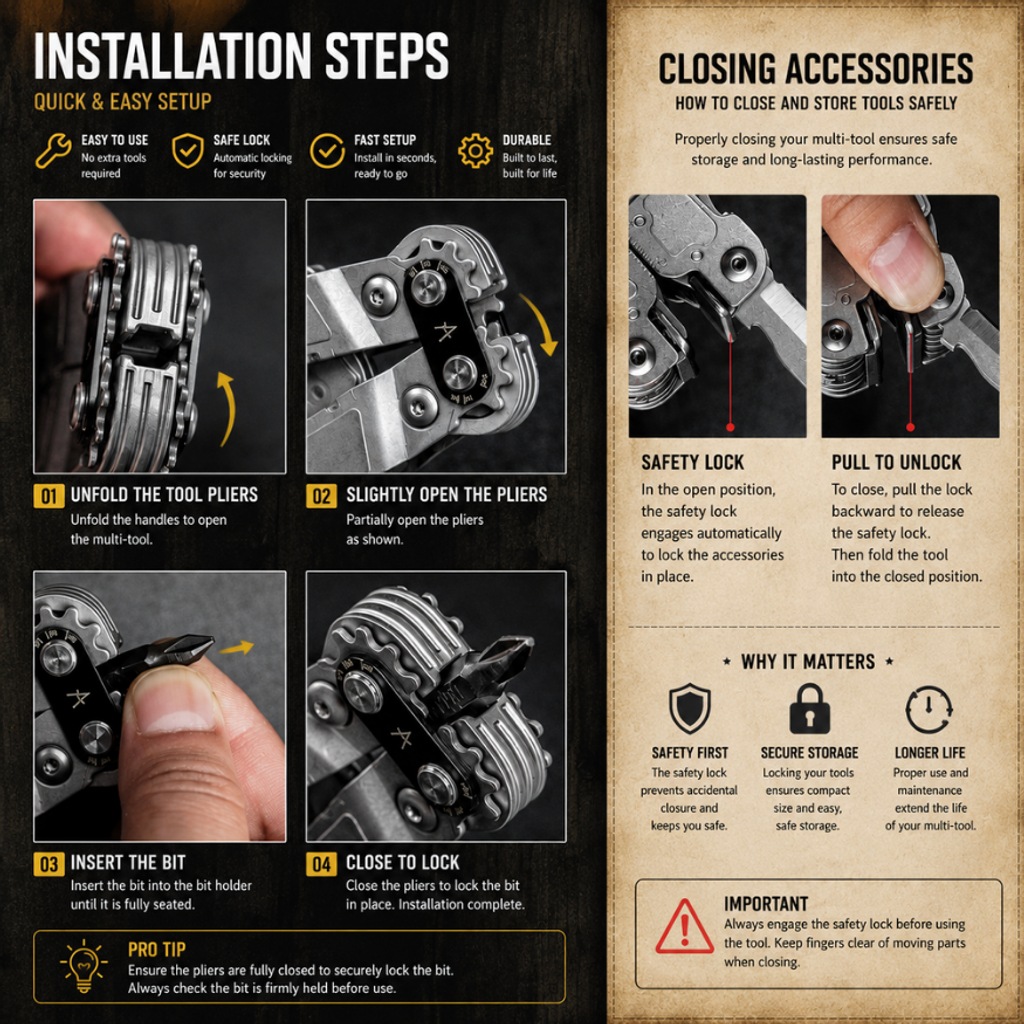 INSTALLATION STEPS
QUICK & EASY SETUP

EASY TO USE
No extra tools required

SAFE LOCK
Automatic locking for security

FAST SETUP
Install in seconds, ready to go

DURABLE
Built to last, built for life

01 UNFOLD THE TOOL PLIERS
Unfold the handles to open the multi-tool.

02 SLIGHTLY OPEN THE PLIERS
Partially open the pliers as shown.

03 INSERT THE BIT
Insert the bit into the bit holder until it is fully seated.

04 CLOSE TO LOCK
Close the pliers to lock the bit in place. Installation complete.

PRO TIP
Ensure the pliers are fully closed to securely lock the bit. Always check the bit is firmly held before use.

CLOSING ACCESSORIES
HOW TO CLOSE AND STORE TOOLS SAFELY

Properly closing your multi-tool ensures safe storage and long-lasting performance.

SAFETY LOCK
In the open position, the safety lock engages automatically to lock the accessories in place.

PULL TO UNLOCK
To close, pull the lock backward to release the safety lock. Then fold the tool into the closed position.

★ WHY IT MATTERS ★

SAFETY FIRST
The safety lock prevents accidental closure and keeps you safe.

SECURE STORAGE
Locking your tools ensures compact size and easy, safe storage.

LONGER LIFE
Proper use and maintenance extend the life of your multi-tool.

IMPORTANT
Always engage the safety lock before using the tool. Keep fingers clear of moving parts when closing.