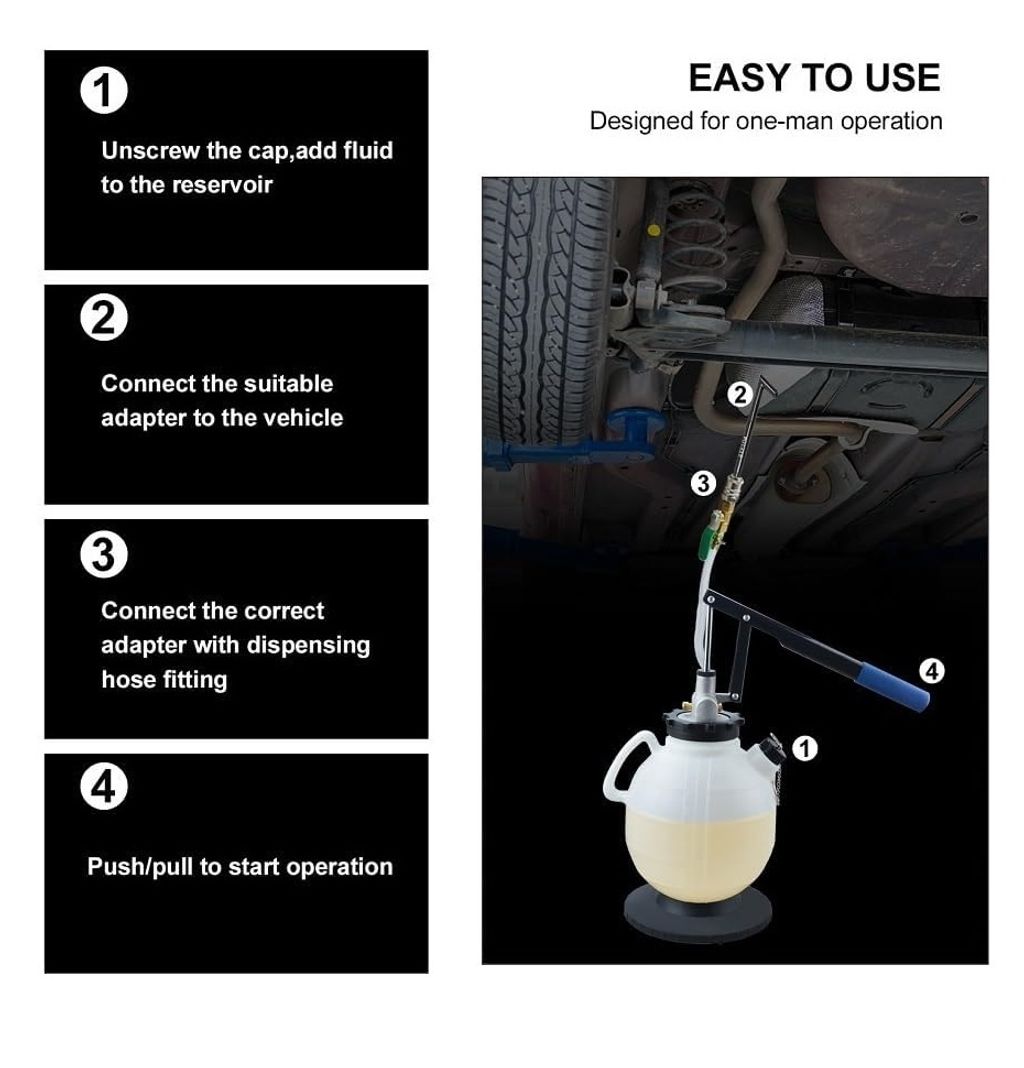 1

Unscrew the cap,add fluid to the reservoir

2

Connect the suitable adapter to the vehicle

3

Connect the correct adapter with dispensing hose fitting

4

Push/pull to start operation

EASY TO USE

Designed for one-man operation

2

3

4

1