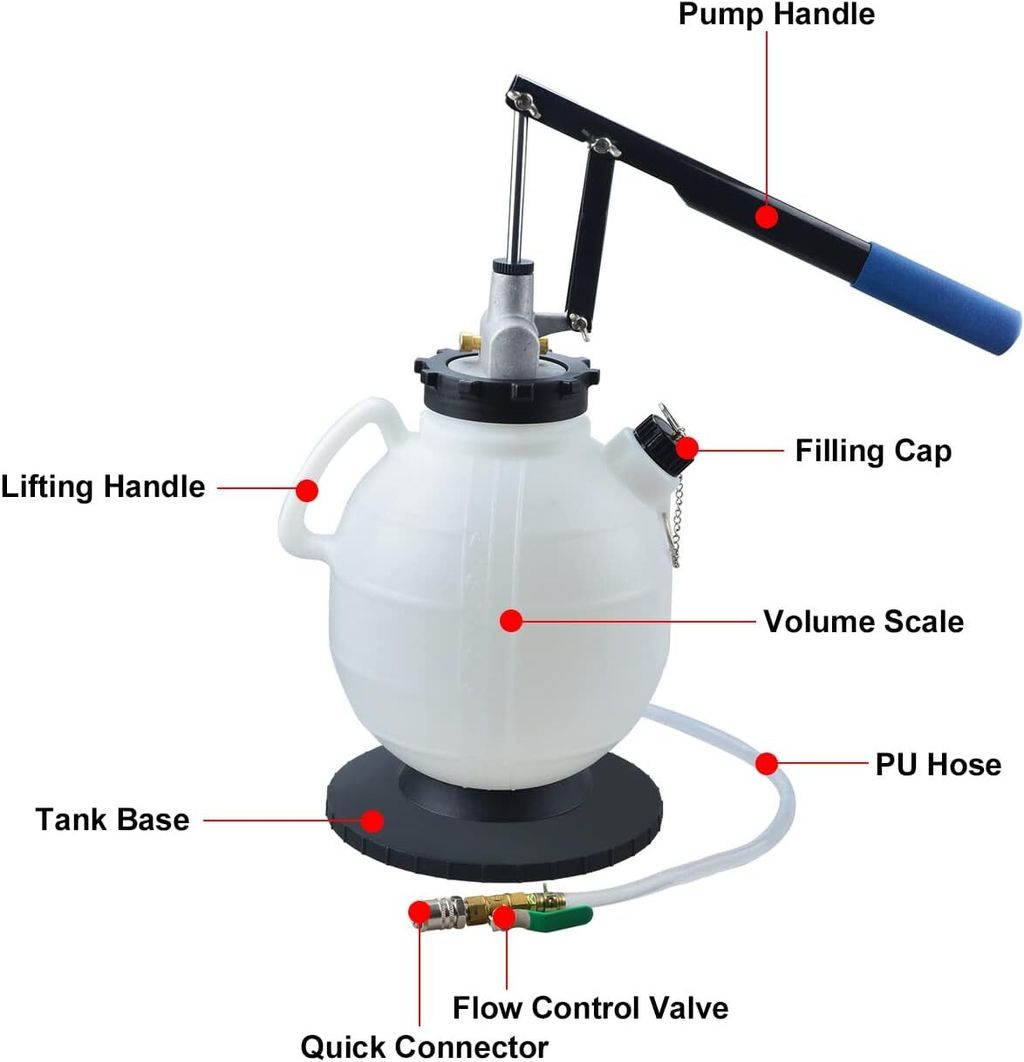 Pump Handle

Filling Cap

Lifting Handle

Volume Scale

PU Hose

Tank Base

Flow Control Valve

Quick Connector