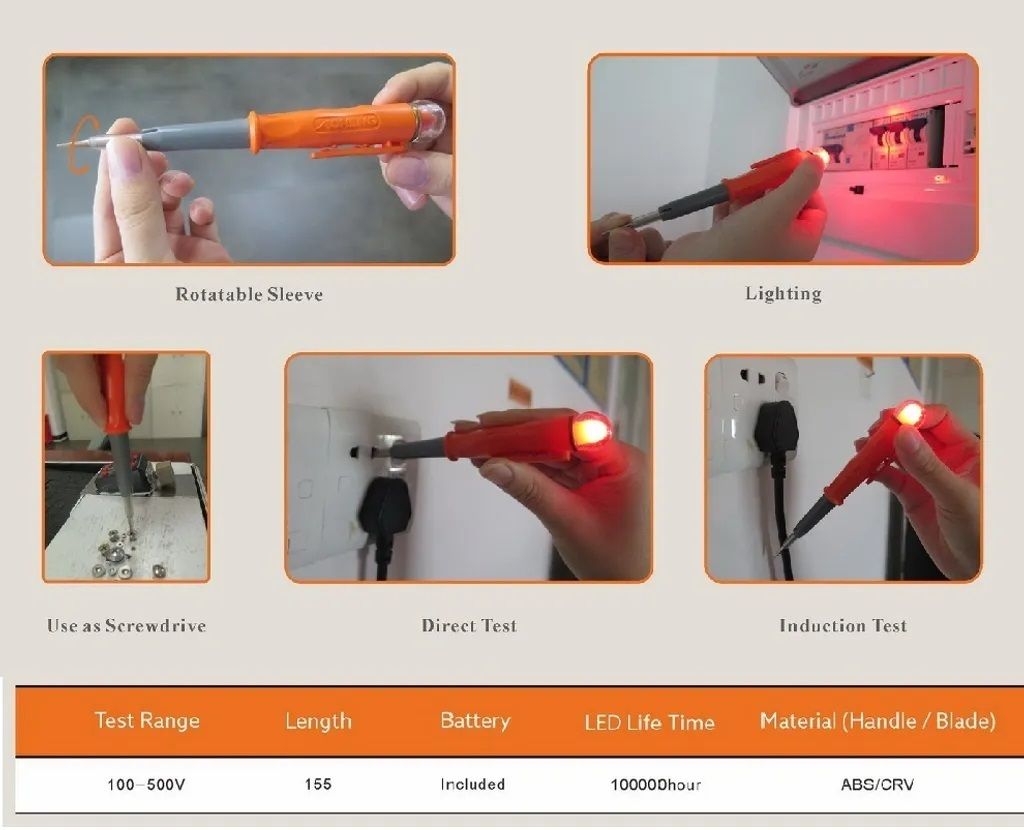 Rotatable Sleeve

Lighting

Use as Screwdrive

Direct Test

Induction Test

| Test Range | Length | Battery | LED Life Time | Material (Handle / Blade) |
|---|---|---|---|---|
| 100–500V | 155 | Included | 100000hour | ABS/CRV |