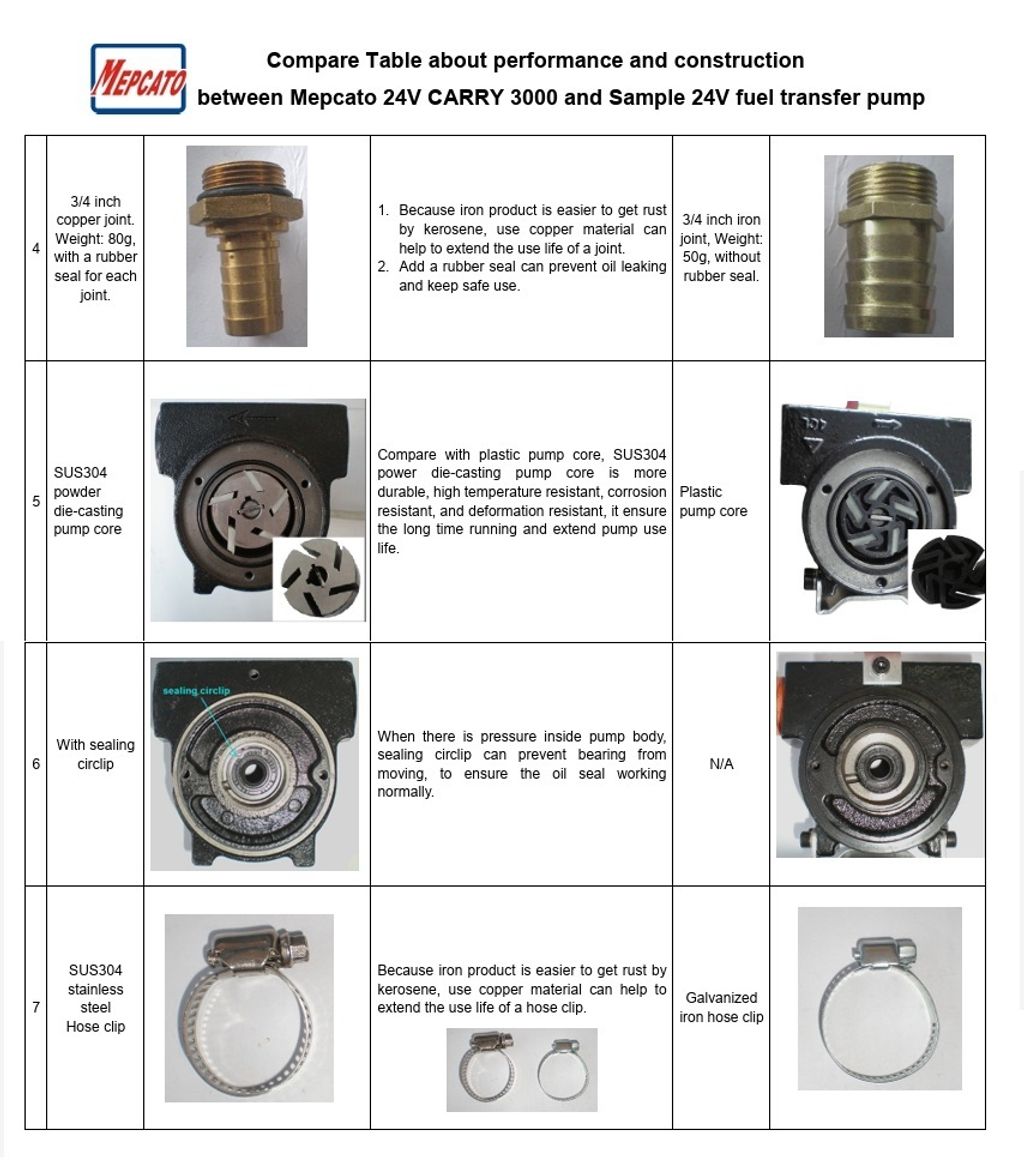 MEPCATO

Compare Table about performance and construction between Mepcato 24V CARRY 3000 and Sample 24V fuel transfer pump

| | | | | | |
|---|---|---|---|---|---|
| 4 | 3/4 inch copper joint. Weight: 80g, with a rubber seal for each joint. | | 1. Because iron product is easier to get rust by kerosene, use copper material can help to extend the use life of a joint. 2. Add a rubber seal can prevent oil leaking and keep safe use. | 3/4 inch iron joint, Weight: 50g, without rubber seal. | |
| 5 | SUS304 powder die-casting pump core | | Compare with plastic pump core, SUS304 power die-casting pump core is more durable, high temperature resistant, corrosion resistant, and deformation resistant, it ensure the long time running and extend pump use life. | Plastic pump core | |
| 6 | With sealing circlip | sealing circlip | When there is pressure inside pump body, sealing circlip can prevent bearing from moving, to ensure the oil seal working normally. | N/A | |
| 7 | SUS304 stainless steel Hose clip | | Because iron product is easier to get rust by kerosene, use copper material can help to extend the use life of a hose clip. | Galvanized iron hose clip | |