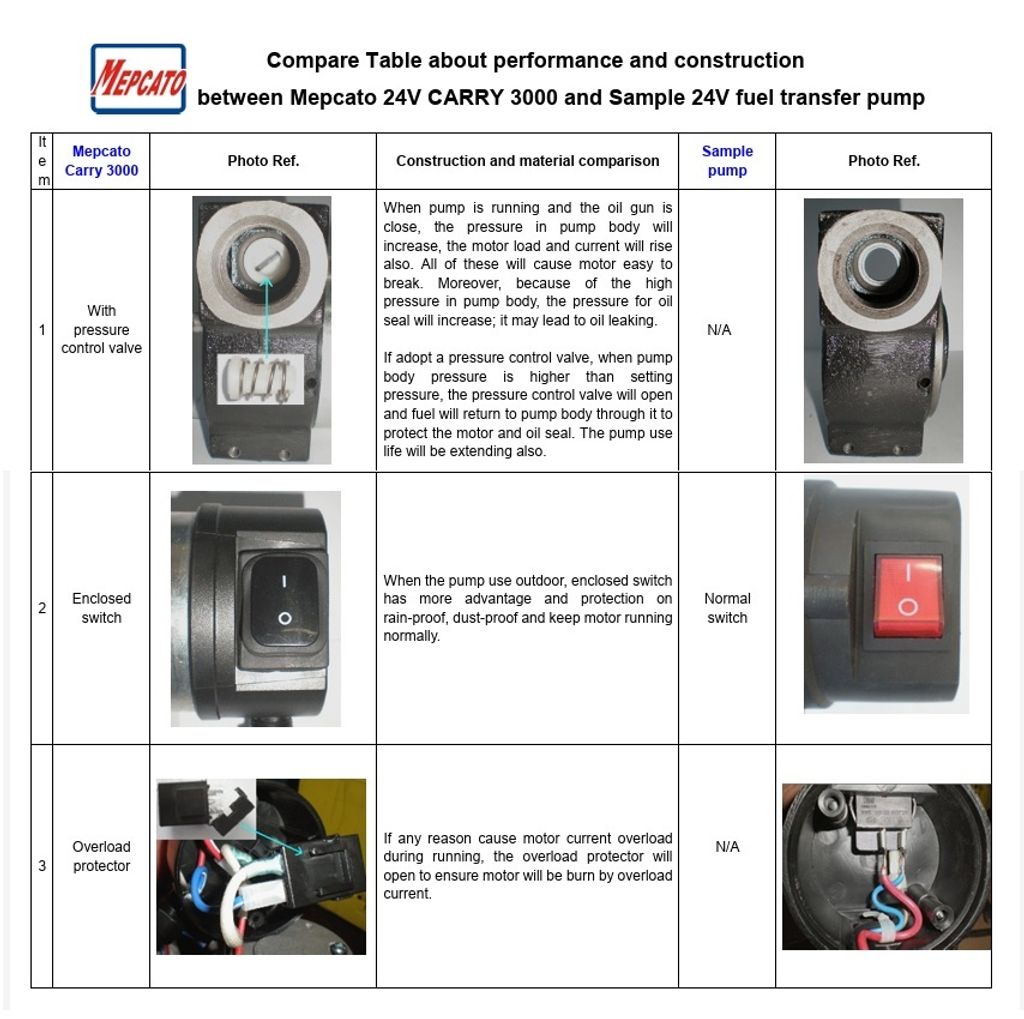 MEPCATO

Compare Table about performance and construction between Mepcato 24V CARRY 3000 and Sample 24V fuel transfer pump

| Item | Mepcato Carry 3000 | Photo Ref. | Construction and material comparison | Sample pump | Photo Ref. |
|---|---|---|---|---|---|
| 1 | With pressure control valve | | When pump is running and the oil gun is close, the pressure in pump body will increase, the motor load and current will rise also. All of these will cause motor easy to break. Moreover, because of the high pressure in pump body, the pressure for oil seal will increase; it may lead to oil leaking. If adopt a pressure control valve, when pump body pressure is higher than setting pressure, the pressure control valve will open and fuel will return to pump body through it to protect the motor and oil seal. The pump use life will be extending also. | N/A | |
| 2 | Enclosed switch | | When the pump use outdoor, enclosed switch has more advantage and protection on rain-proof, dust-proof and keep motor running normally. | Normal switch | |
| 3 | Overload protector | | If any reason cause motor current overload during running, the overload protector will open to ensure motor will be burn by overload current. | N/A | |