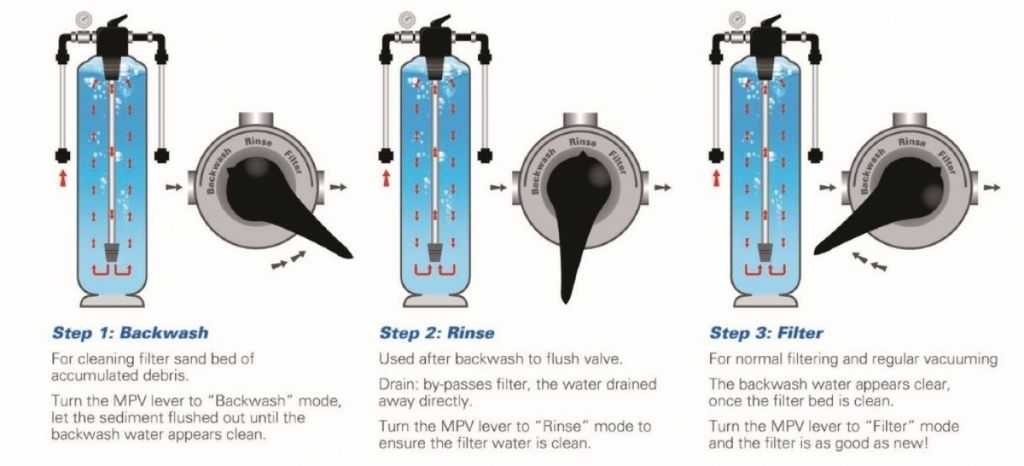 Backwash Rinse Filter

Step 1: Backwash

For cleaning filter sand bed of accumulated debris.

Turn the MPV lever to "Backwash" mode, let the sediment flushed out until the backwash water appears clean.

Backwash Rinse Filter

Step 2: Rinse

Used after backwash to flush valve.

Drain: by-passes filter, the water drained away directly.

Turn the MPV lever to "Rinse" mode to ensure the filter water is clean.

Backwash Rinse Filter

Step 3: Filter

For normal filtering and regular vacuuming

The backwash water appears clear, once the filter bed is clean.

Turn the MPV lever to "Filter" mode and the filter is as good as new!