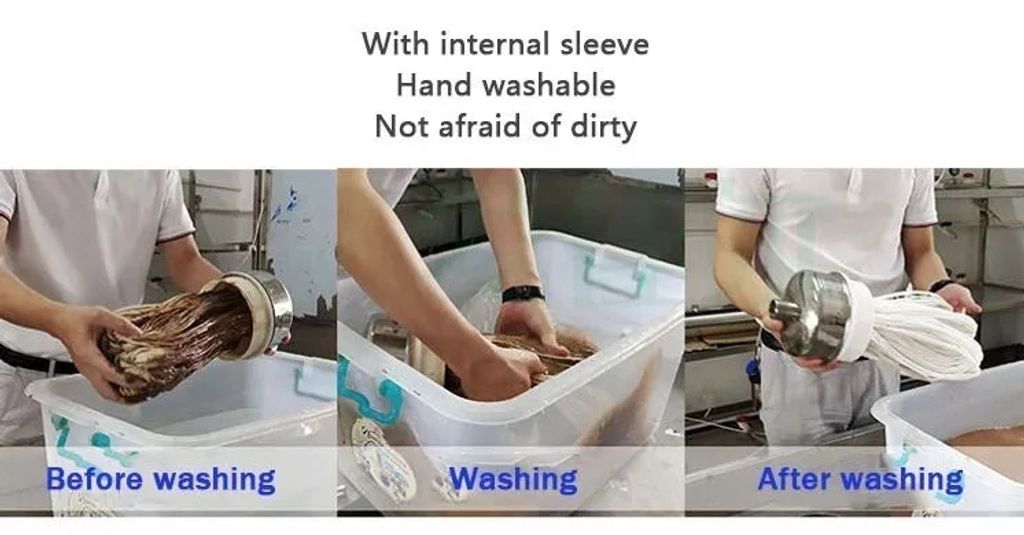 With internal sleeve
Hand washable
Not afraid of dirty

Before washing

Washing

After washing