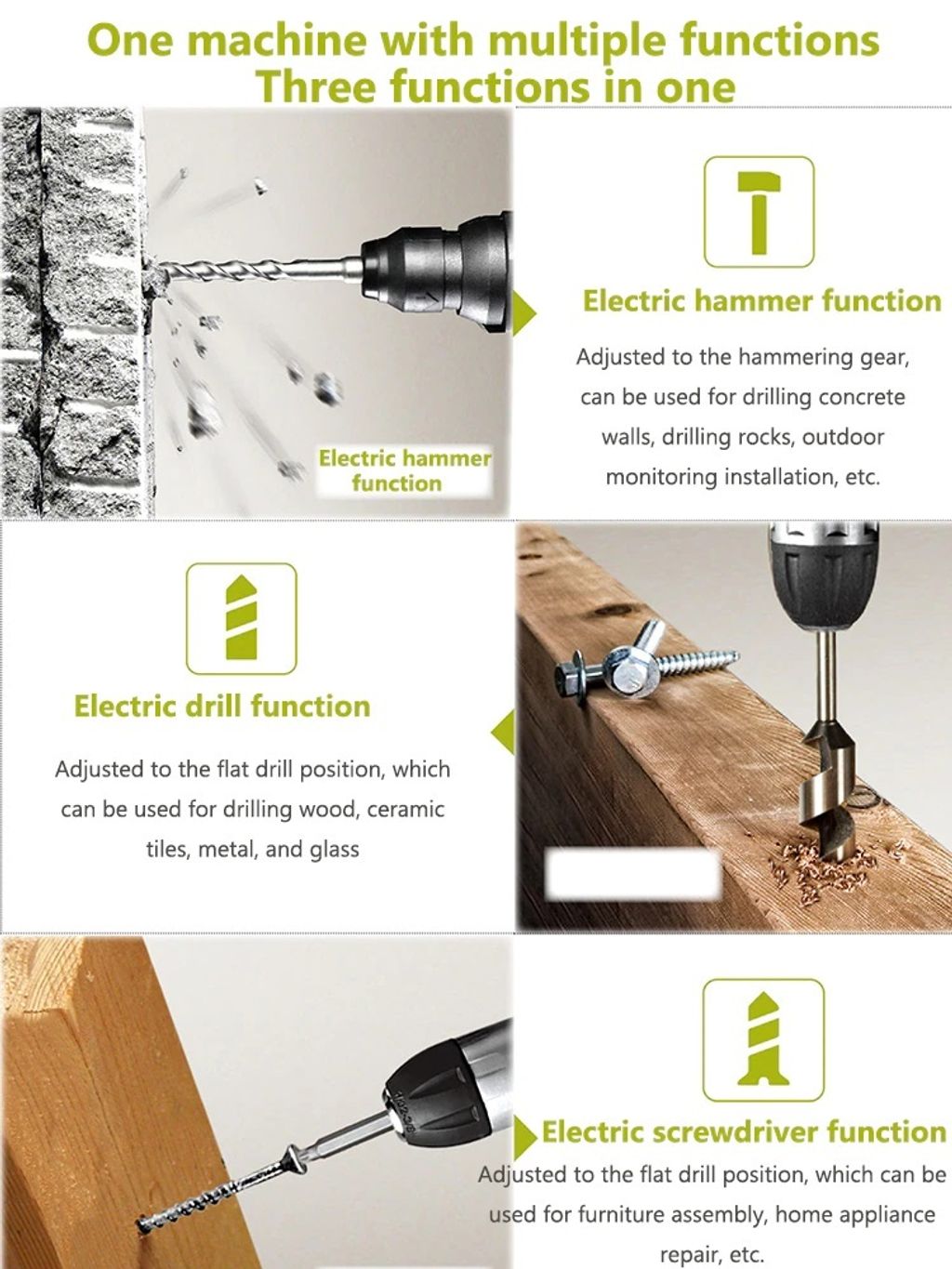 One machine with multiple functions
Three functions in one

Electric hammer function

Electric hammer function

Adjusted to the hammering gear, can be used for drilling concrete walls, drilling rocks, outdoor monitoring installation, etc.

Electric drill function

Adjusted to the flat drill position, which can be used for drilling wood, ceramic tiles, metal, and glass

Electric screwdriver function

Adjusted to the flat drill position, which can be used for furniture assembly, home appliance repair, etc.