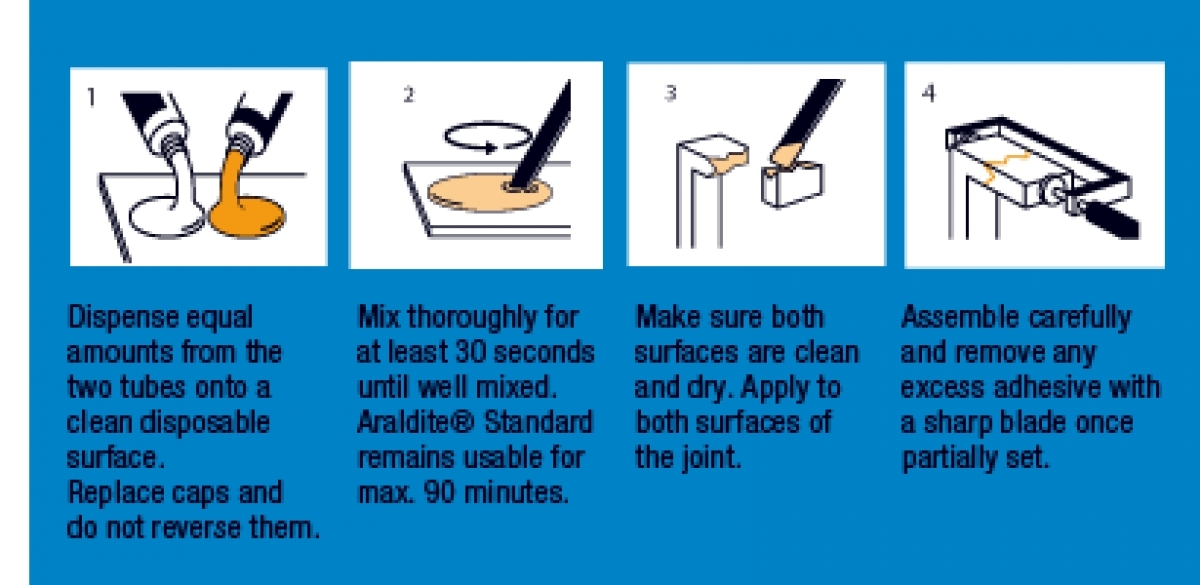 1

Dispense equal amounts from the two tubes onto a clean disposable surface.
Replace caps and do not reverse them.

2

Mix thoroughly for at least 30 seconds until well mixed. Araldite® Standard remains usable for max. 90 minutes.

3

Make sure both surfaces are clean and dry. Apply to both surfaces of the joint.

4

Assemble carefully and remove any excess adhesive with a sharp blade once partially set.