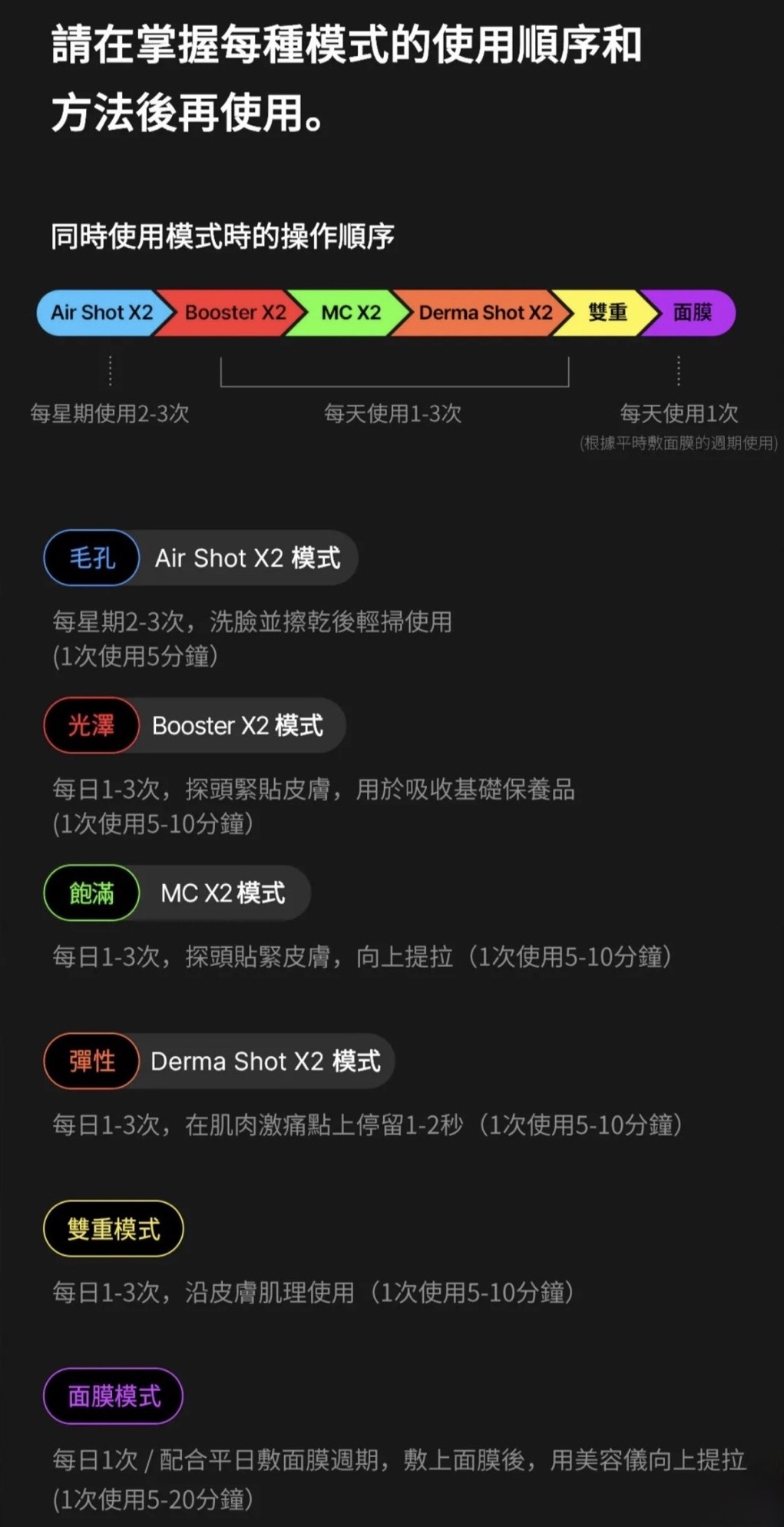 請在掌握每種模式的使用順序和方法後再使用。

同時使用模式時的操作順序

Air Shot X2 Booster X2 MC X2 Derma Shot X2 雙重 面膜

每星期使用2-3次

每天使用1-3次

每天使用1次
(根據平時敷面膜的週期使用)

毛孔 Air Shot X2 模式

每星期2-3次，洗臉並擦乾後輕掃使用
(1次使用5分鐘)

光澤 Booster X2 模式

每日1-3次，探頭緊貼皮膚，用於吸收基礎保養品
(1次使用5-10分鐘)

飽滿 MC X2 模式

每日1-3次，探頭貼緊皮膚，向上提拉（1次使用5-10分鐘）

彈性 Derma Shot X2 模式

每日1-3次，在肌肉激痛點上停留1-2秒（1次使用5-10分鐘）

雙重模式

每日1-3次，沿皮膚肌理使用（1次使用5-10分鐘）

面膜模式

每日1次 / 配合平日敷面膜週期，敷上面膜後，用美容儀向上提拉
(1次使用5-20分鐘)