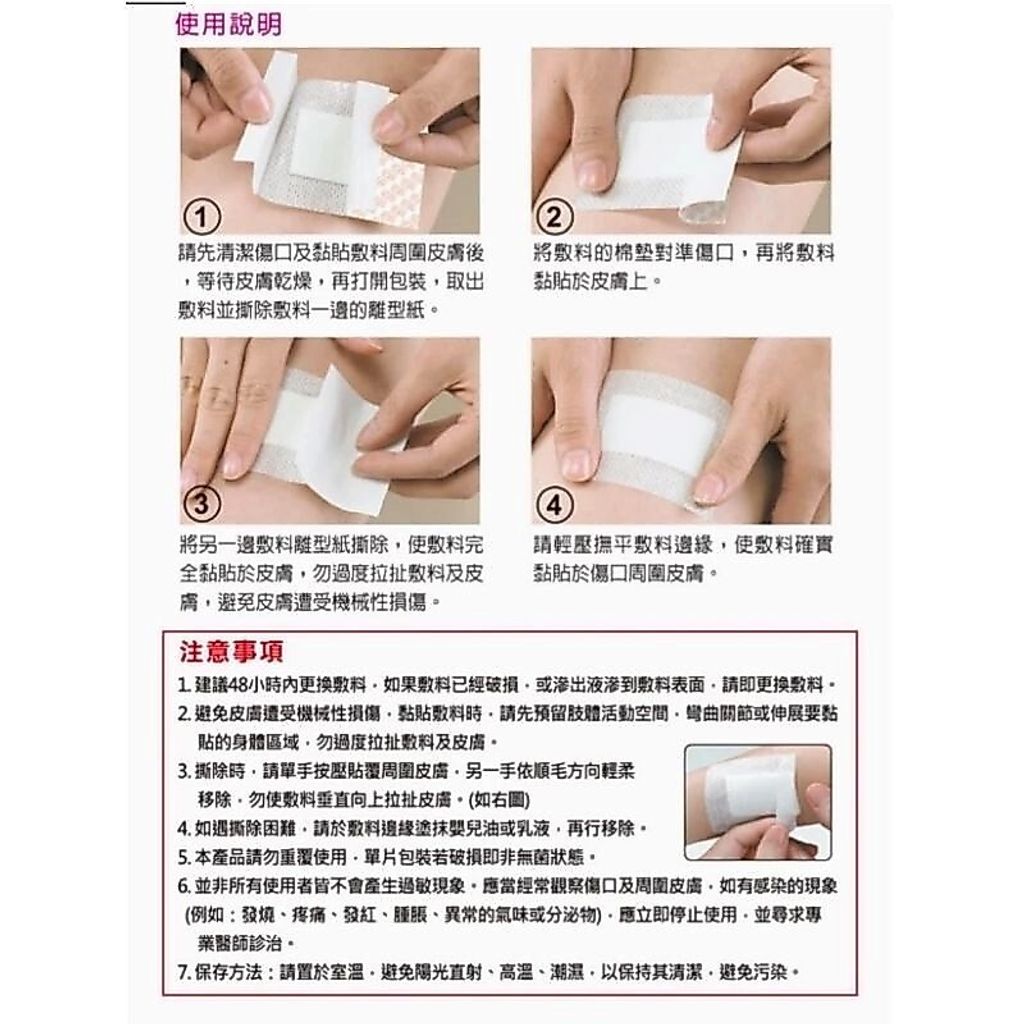 使用說明

①
請先清潔傷口及黏貼敷料周圍皮膚後，等待皮膚乾燥，再打開包裝，取出敷料並撕除敷料一邊的離型紙。

②
將敷料的棉墊對準傷口，再將敷料黏貼於皮膚上。

③
將另一邊敷料離型紙撕除，使敷料完全黏貼於皮膚，勿過度拉扯敷料及皮膚，避免皮膚遭受機械性損傷。

④
請輕壓撫平敷料邊緣，使敷料確實黏貼於傷口周圍皮膚。

注意事項
1. 建議48小時內更換敷料，如果敷料已經破損，或滲出液滲到敷料表面，請即更換敷料。
2. 避免皮膚遭受機械性損傷，黏貼敷料時，請先預留肢體活動空間，彎曲關節或伸展要黏貼的身體區域，勿過度拉扯敷料及皮膚。
3. 撕除時，請單手按壓貼覆周圍皮膚，另一手依順毛方向輕柔移除，勿使敷料垂直向上拉扯皮膚。(如右圖)
4. 如遇撕除困難，請於敷料邊緣塗抹嬰兒油或乳液，再行移除。
5. 本產品請勿重覆使用，單片包裝若破損即非無菌狀態。
6. 並非所有使用者皆不會產生過敏現象，應當經常觀察傷口及周圍皮膚，如有感染的現象(例如：發燒、疼痛、發紅、腫脹、異常的氣味或分泌物)，應立即停止使用，並尋求專業醫師診治。
7. 保存方法：請置於室溫，避免陽光直射、高溫、潮濕，以保持其清潔，避免污染。