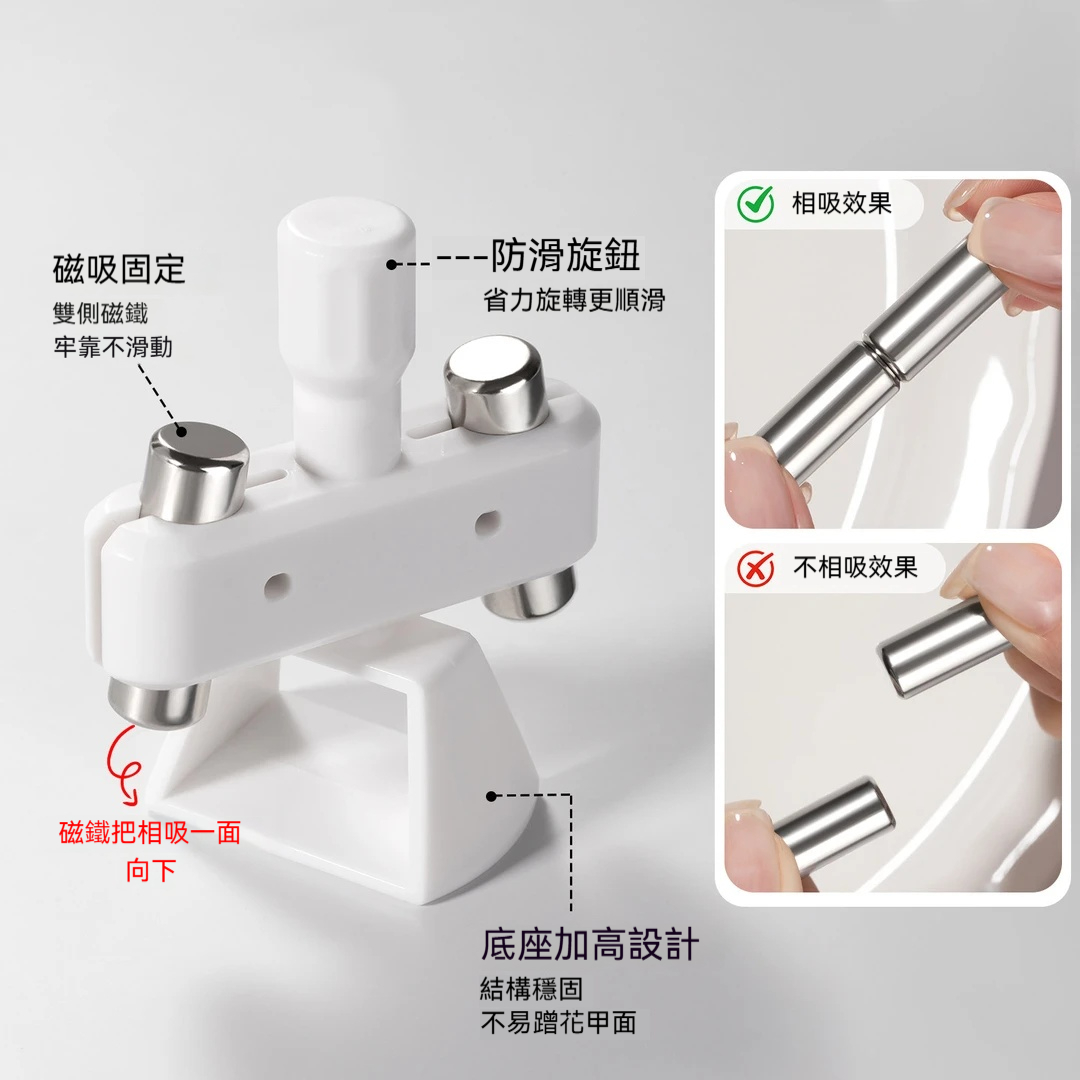 磁吸固定
雙側磁鐵
牢靠不滑動

防滑旋鈕
省力旋轉更順滑

磁鐵把相吸一面
向下

底座加高設計
結構穩固
不易蹭花甲面

相吸效果

不相吸效果