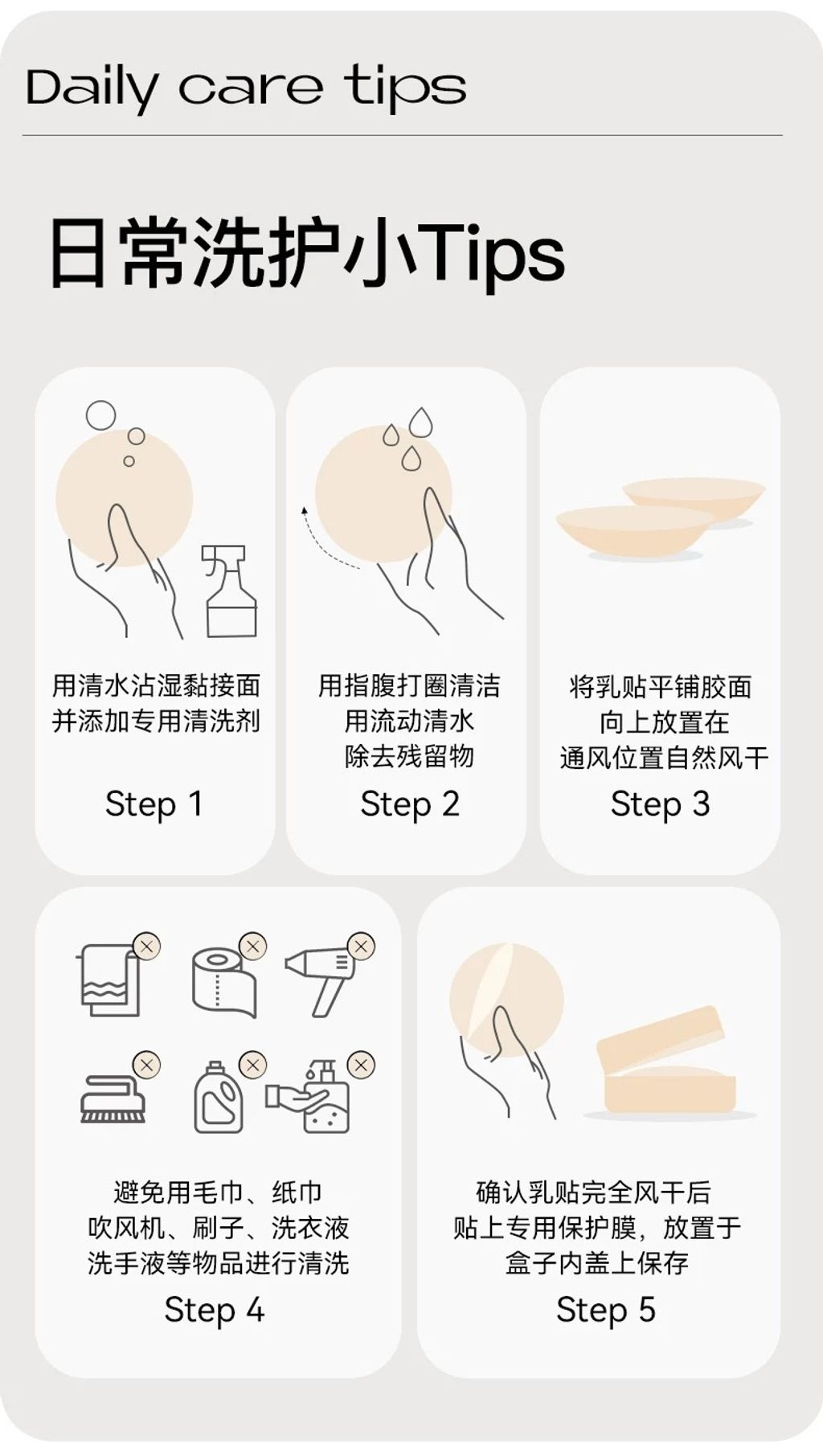 Daily care tips

日常洗护小Tips

用清水沾湿黏接面
并添加专用清洗剂

Step 1

用指腹打圈清洁
用流动清水
除去残留物

Step 2

将乳贴平铺胶面
向上放置在
通风位置自然风干

Step 3

避免用毛巾、纸巾
吹风机、刷子、洗衣液
洗手液等物品进行清洗

Step 4

确认乳贴完全风干后
贴上专用保护膜，放置于
盒子内盖上保存

Step 5