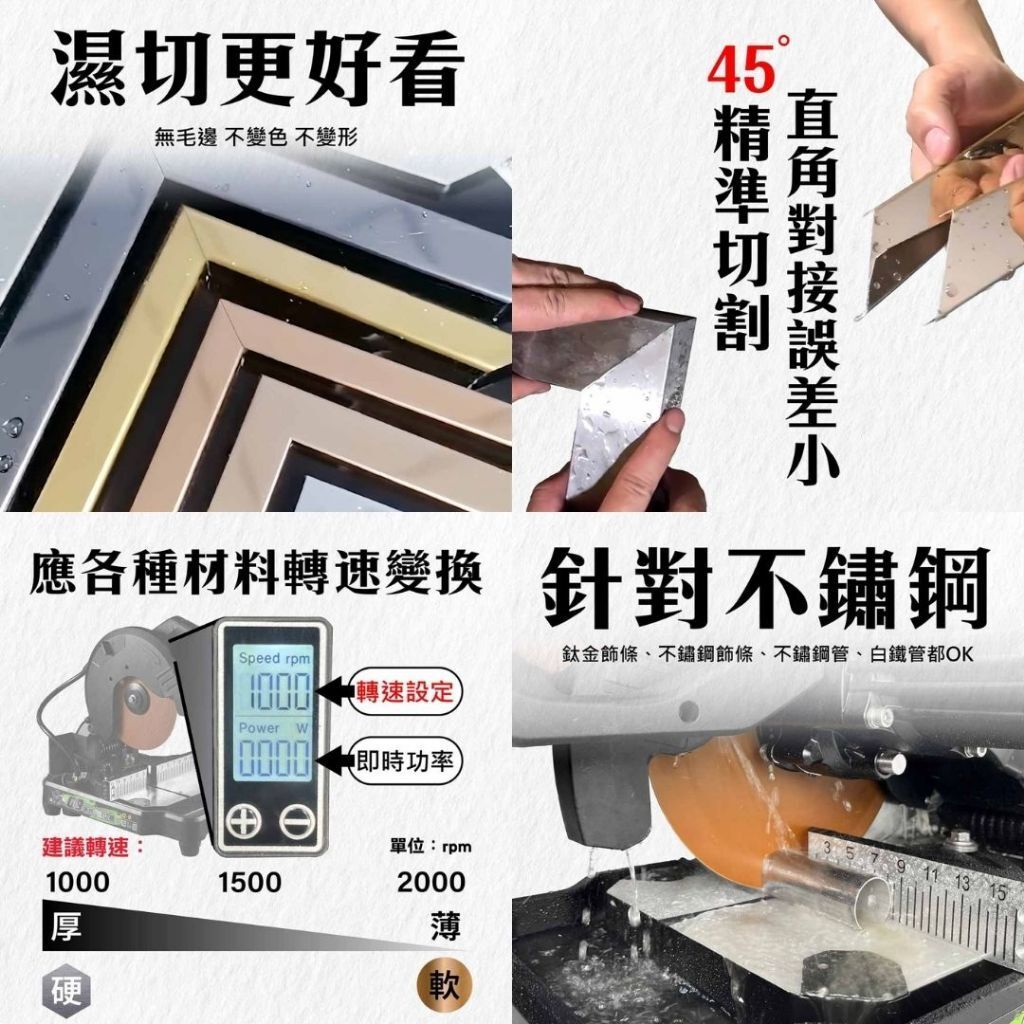 濕切更好看

無毛邊 不變色 不變形

45°
精準切割

直角對接誤差小

應各種材料轉速變換

Speed rpm
1000
Power W
0000

轉速設定
即時功率

建議轉速：
單位：rpm
1000
1500
2000
厚
薄
硬
軟

針對不鏽鋼

鈦金飾條、不鏽鋼飾條、不鏽鋼管、白鐵管都OK

3 5 7 9 11 13 15