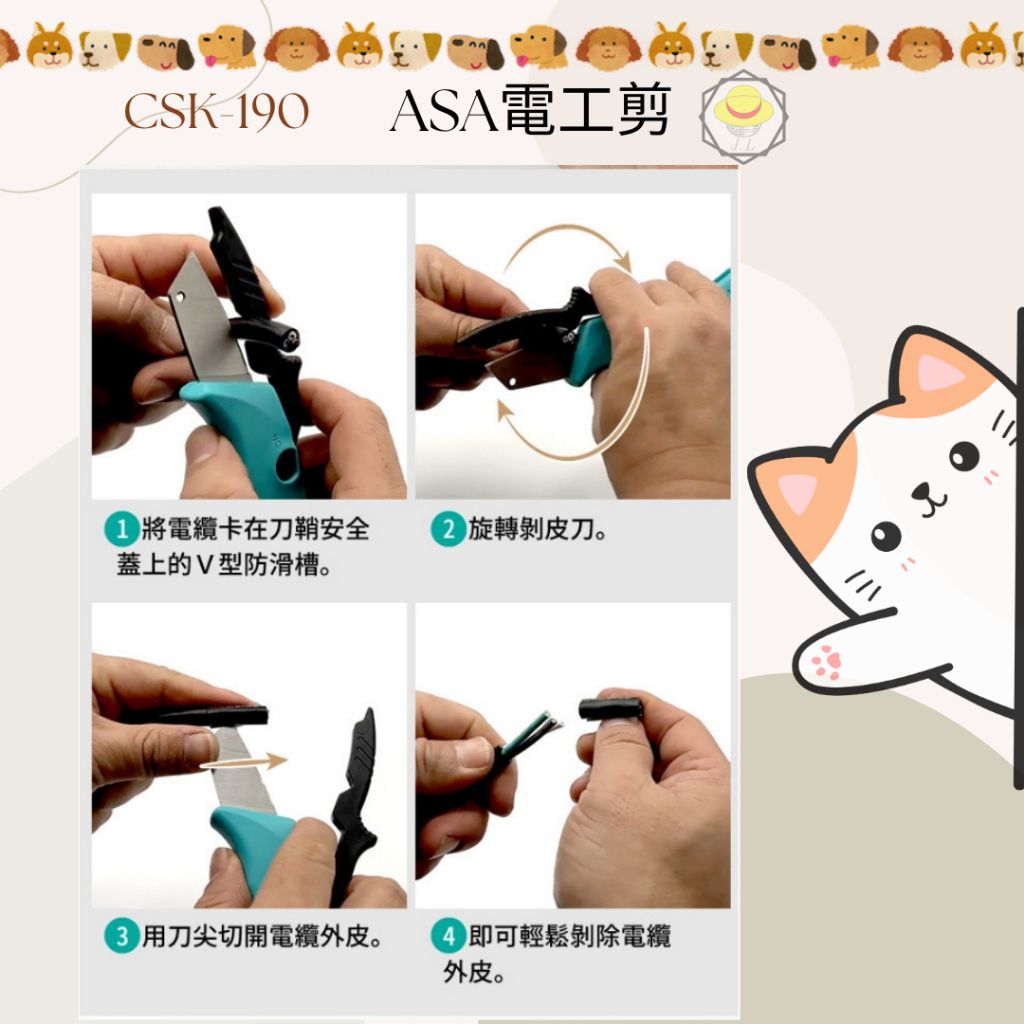 CSK-190 ASA電工剪

JL

1 將電纜卡在刀鞘安全蓋上的V型防滑槽。

2 旋轉剝皮刀。

3 用刀尖切開電纜外皮。

4 即可輕鬆剝除電纜外皮。