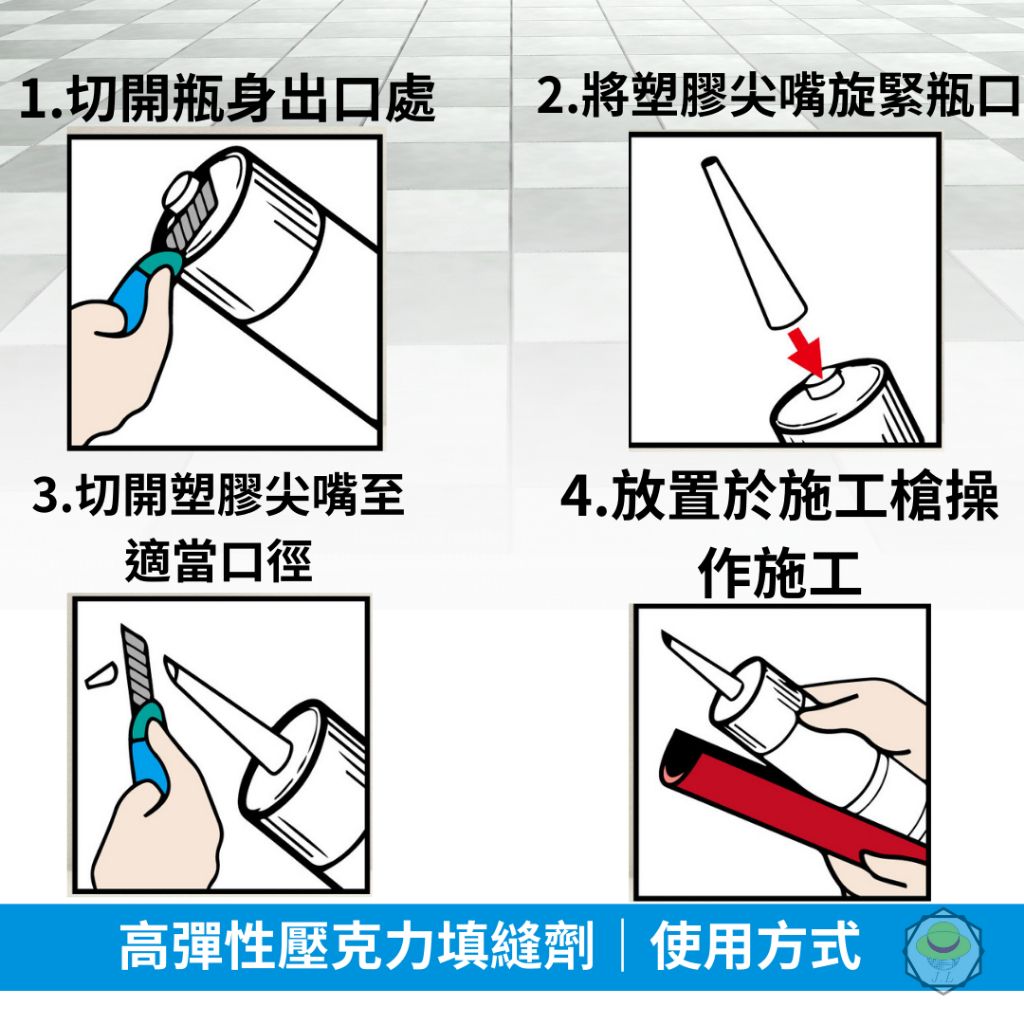 1.切開瓶身出口處

2.將塑膠尖嘴旋緊瓶口

3.切開塑膠尖嘴至適當口徑

4.放置於施工槍操作施工

高彈性壓克力填縫劑｜使用方式