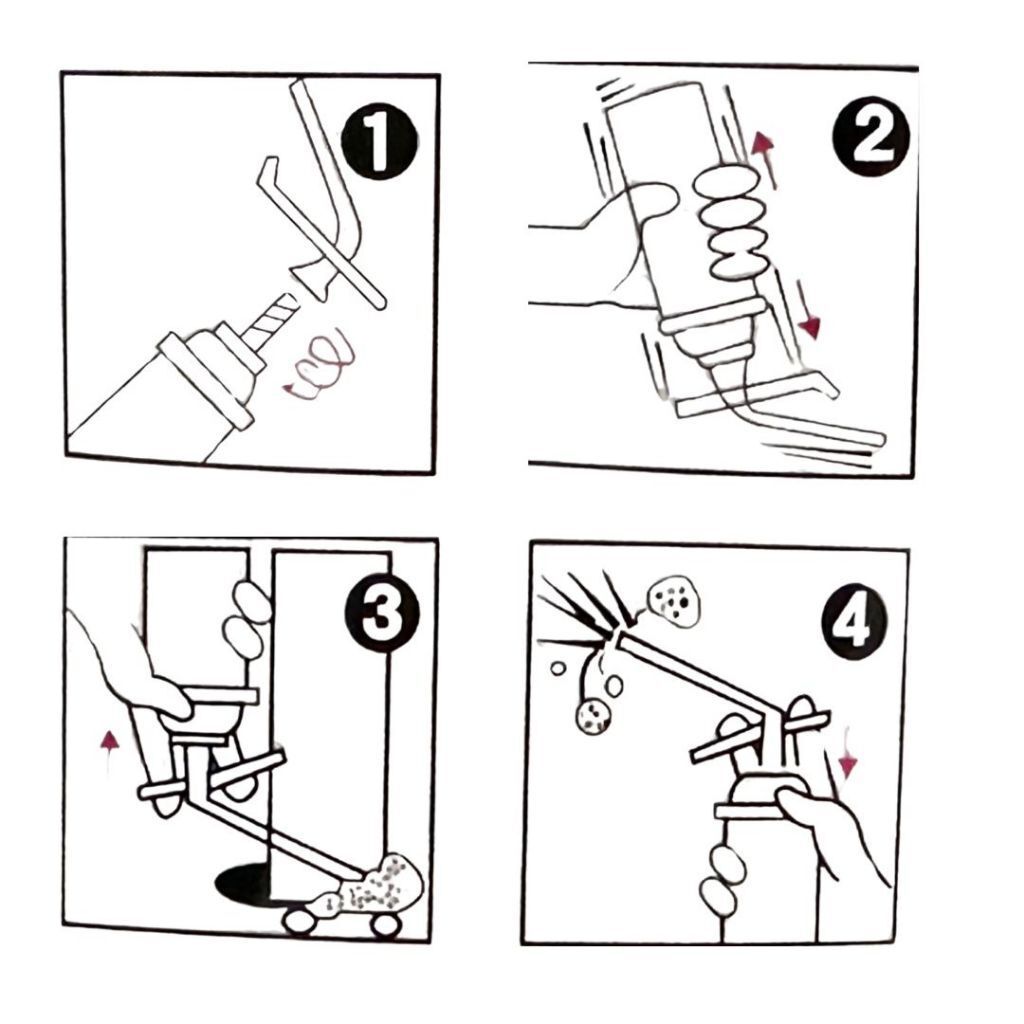 1

2

3

4