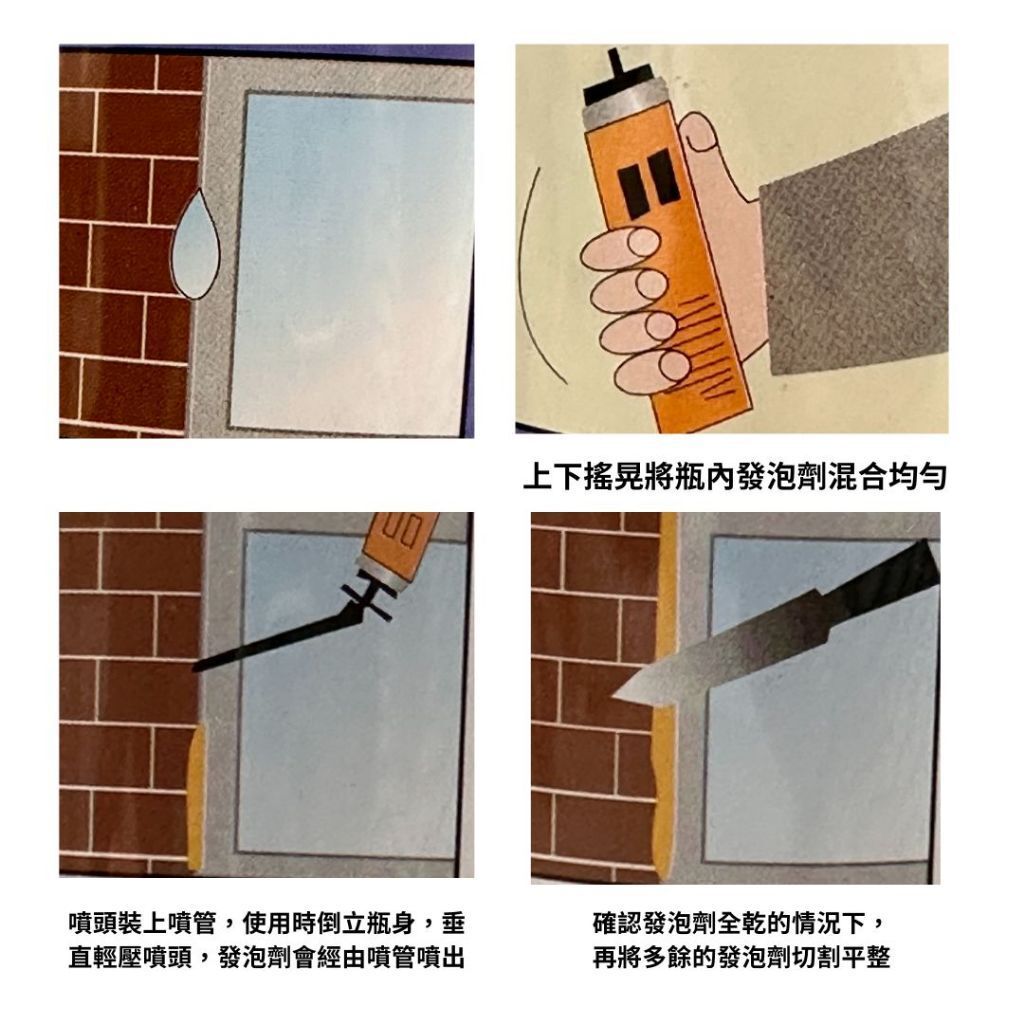 上下搖晃將瓶內發泡劑混合均勻

噴頭裝上噴管，使用時倒立瓶身，垂直輕壓噴頭，發泡劑會經由噴管噴出

確認發泡劑全乾的情況下，再將多餘的發泡劑切割平整