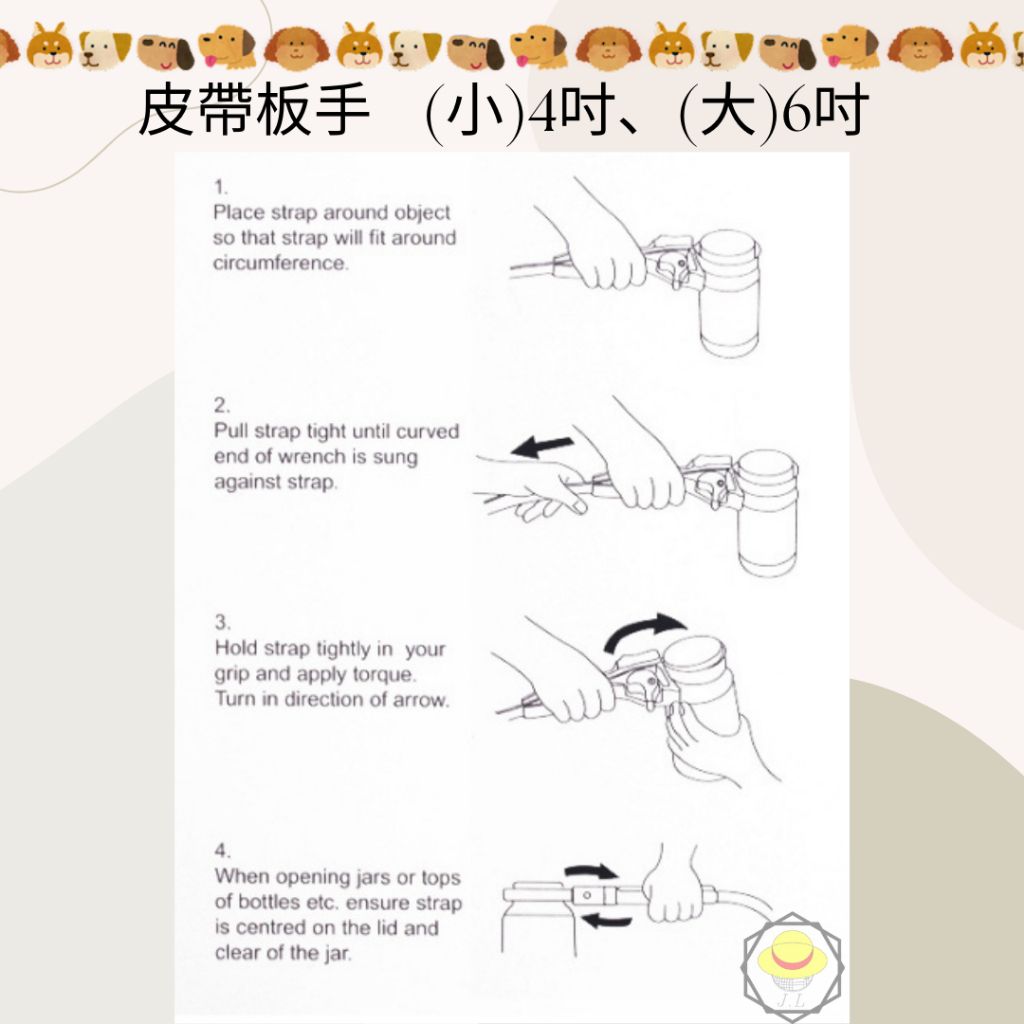 皮帶板手　(小)4吋、(大)6吋

1.
Place strap around object so that strap will fit around circumference.

2.
Pull strap tight until curved end of wrench is sung against strap.

3.
Hold strap tightly in your grip and apply torque. Turn in direction of arrow.

4.
When opening jars or tops of bottles etc. ensure strap is centred on the lid and clear of the jar.

J.L