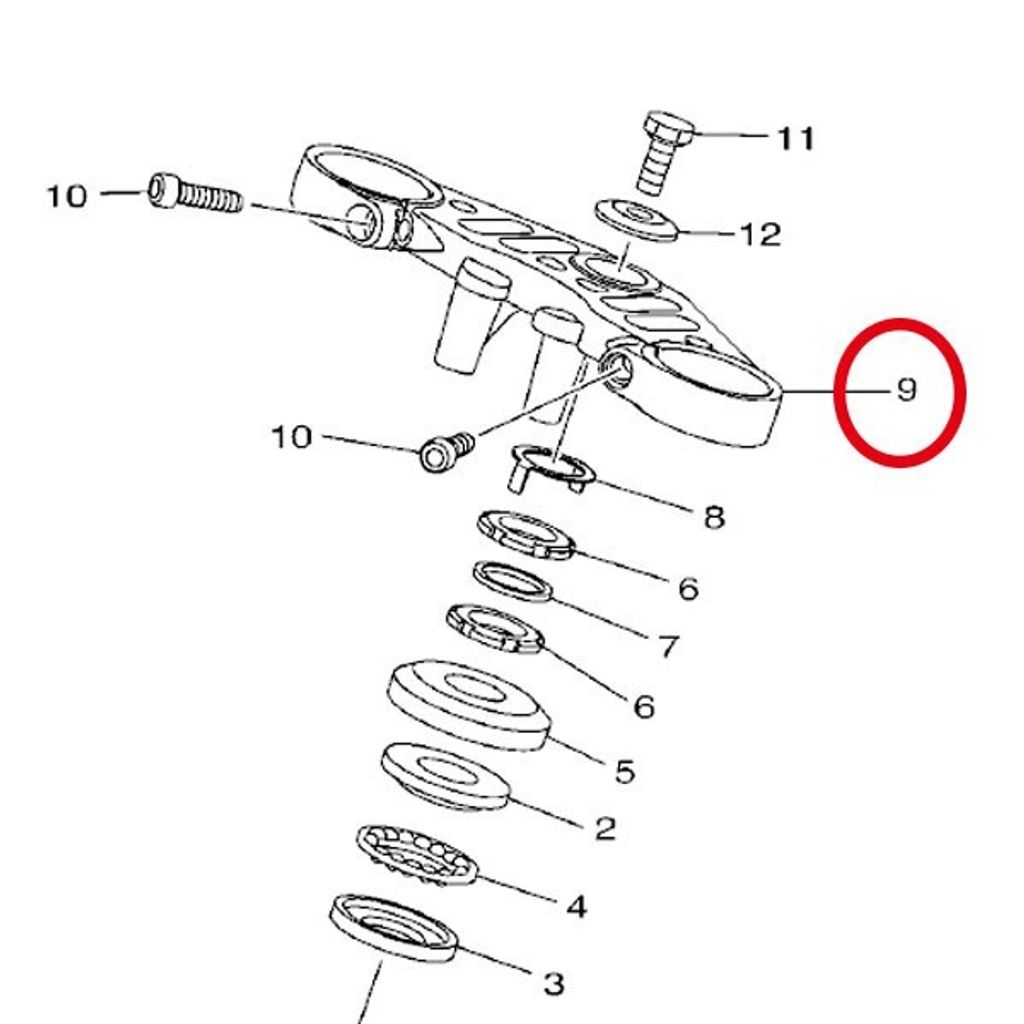 11
10
12
9
10
8
6
7
6
5
2
4
3