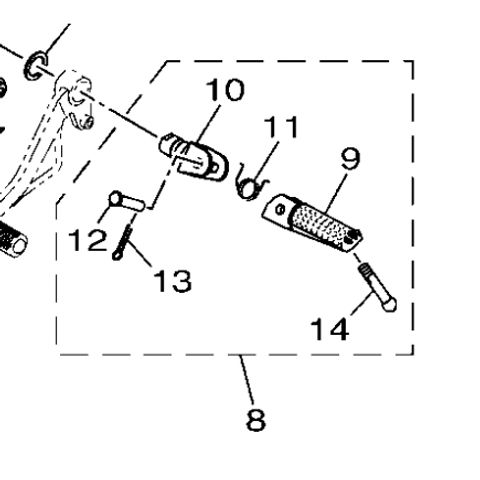 10
11
9
12
13
14
8