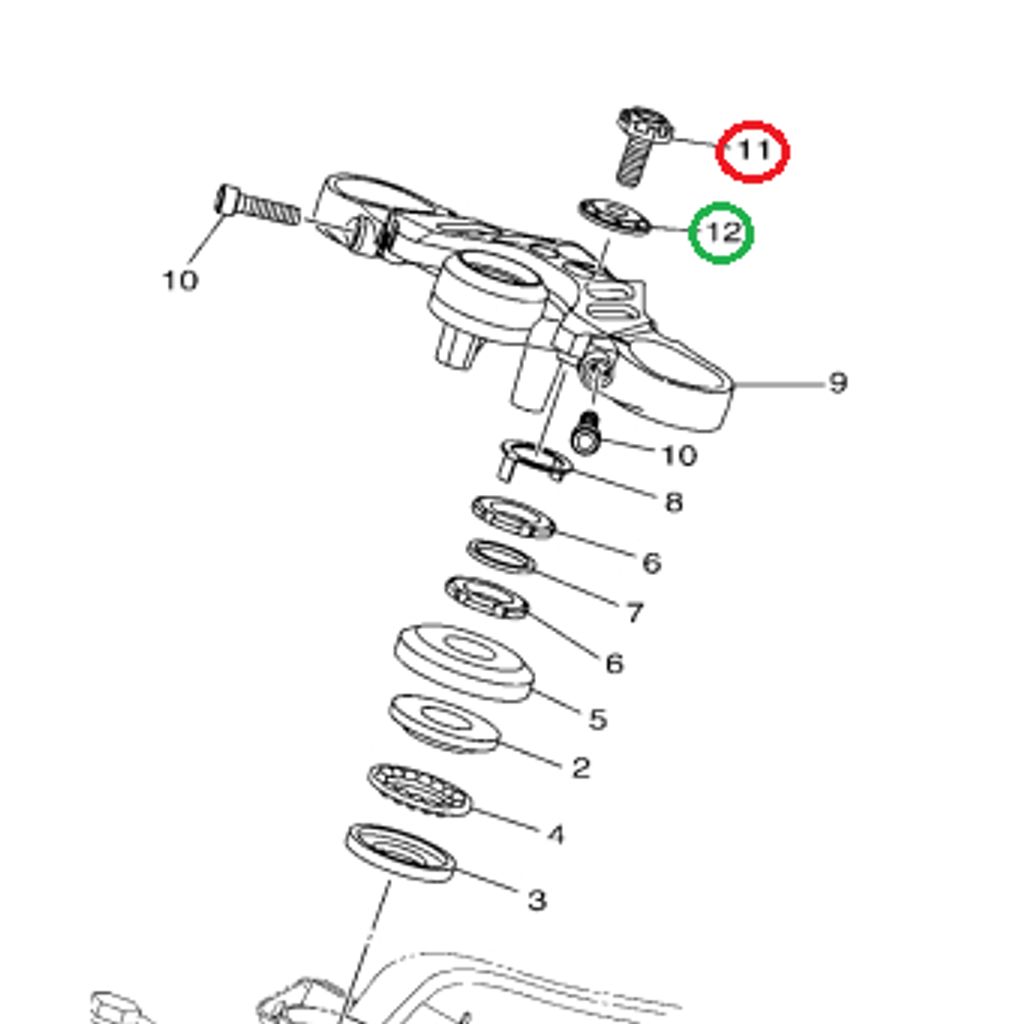 11
12
10
9
10
8
6
7
6
5
2
4
3