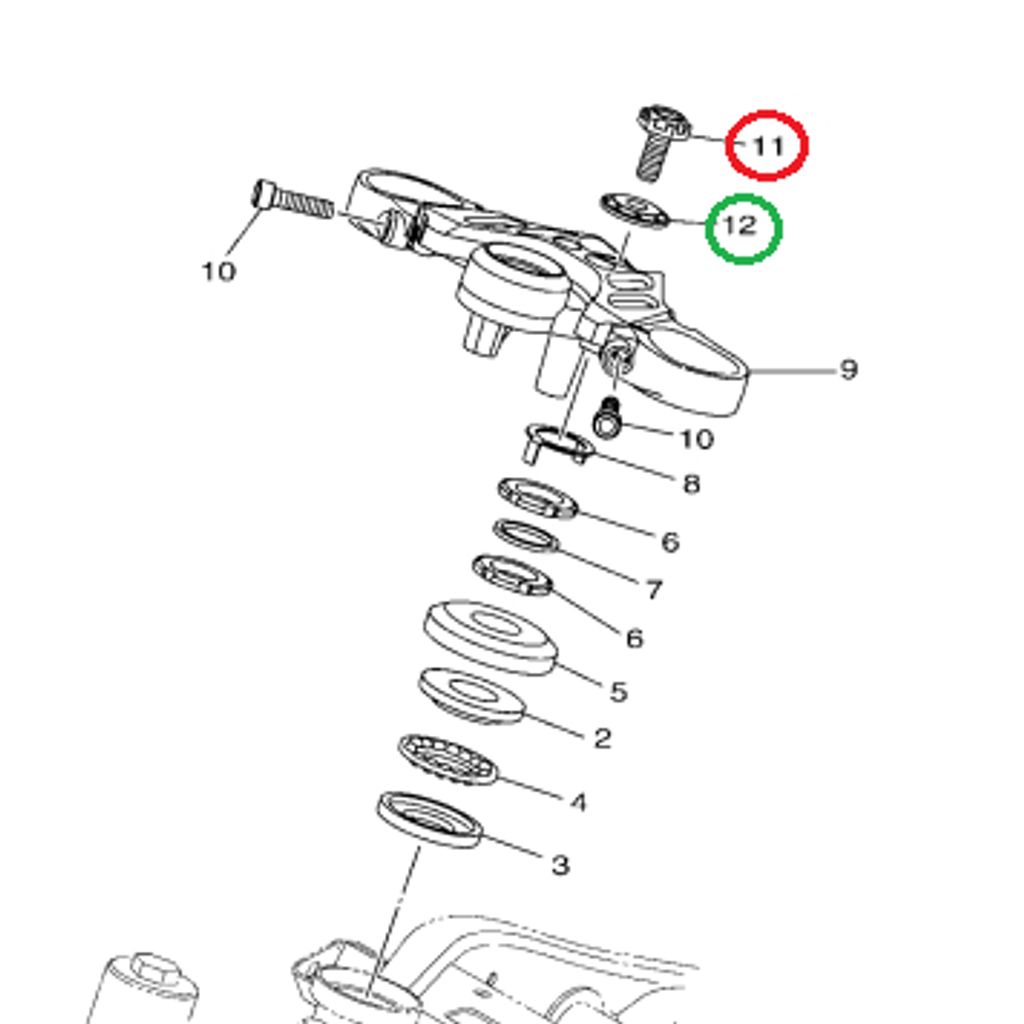 11
12
10
9
10
8
6
7
6
5
2
4
3