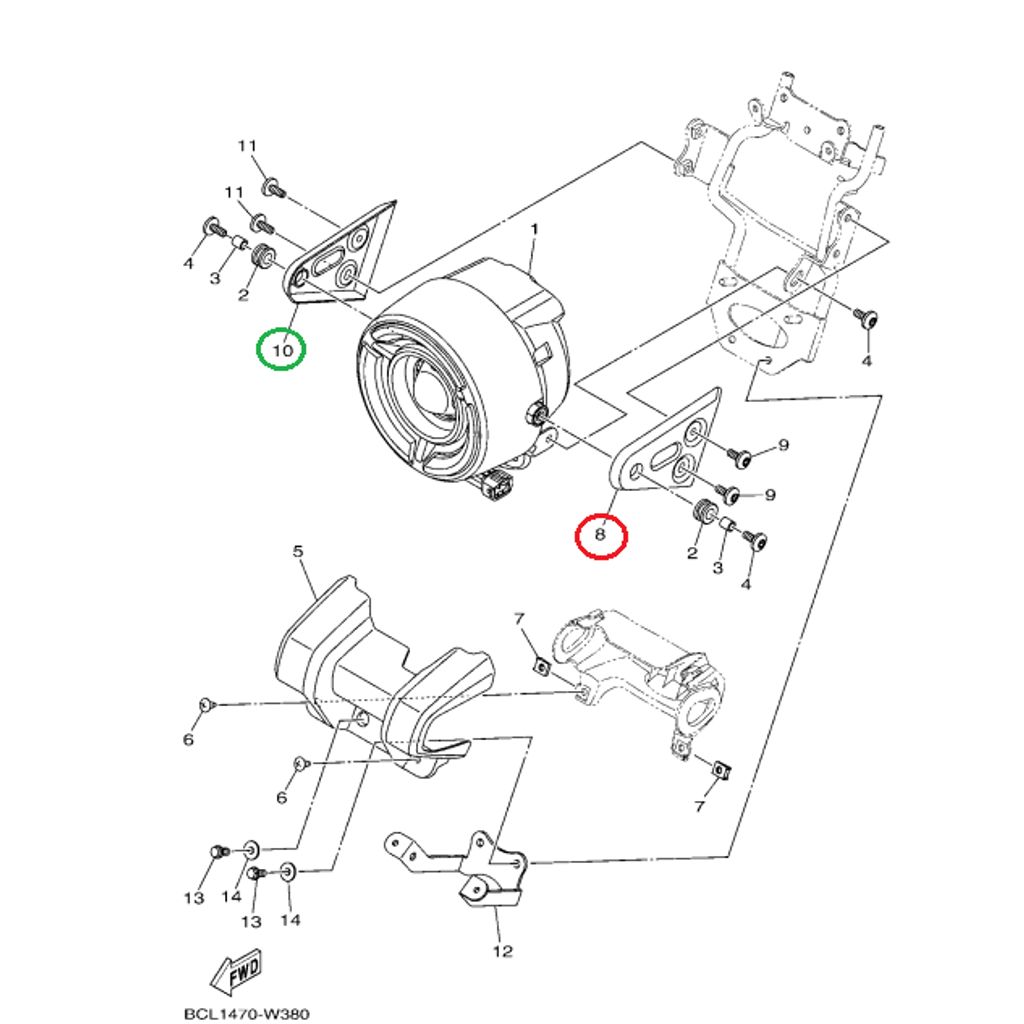 11
11
4
3
2
10
1
4
9
9
8
2
3
4
5
7
6
6
7
13
14
13
14
12
FWD
BCL1470-W380