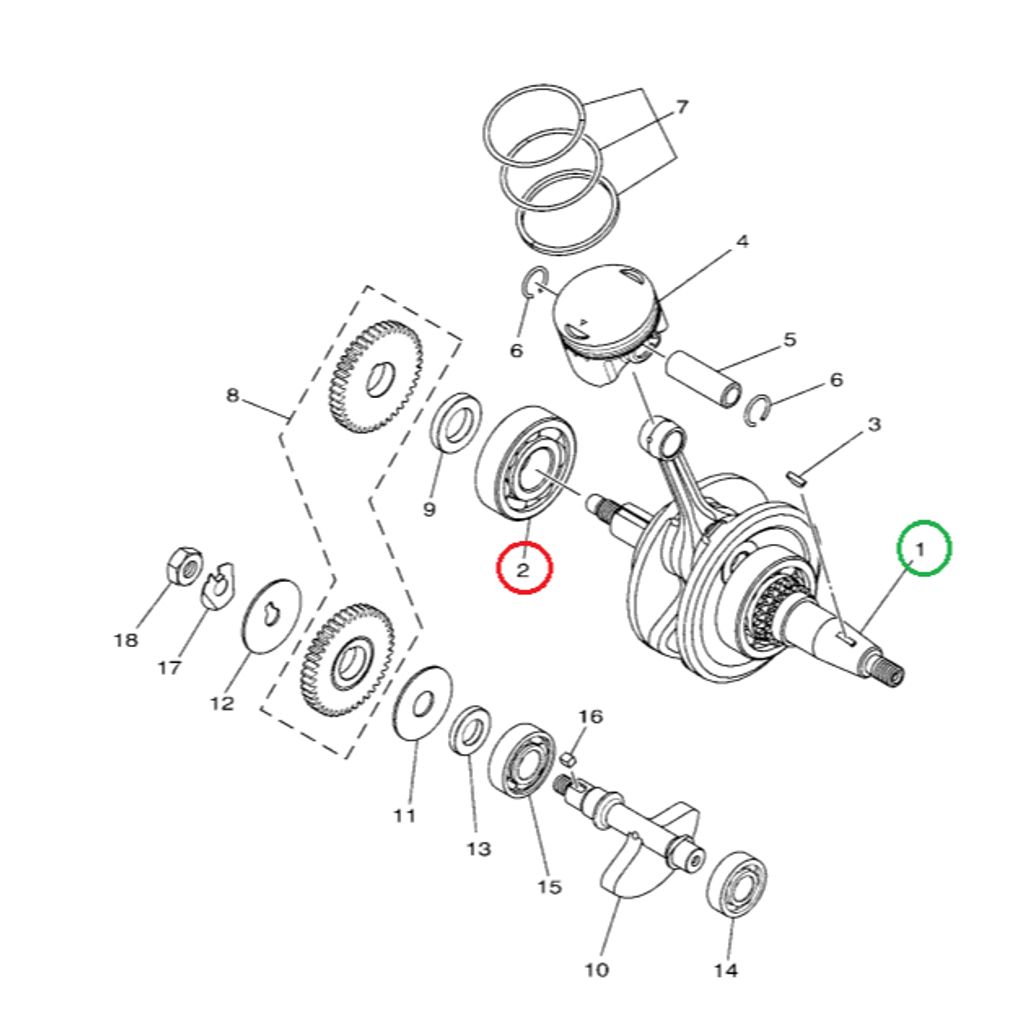 7
4
6
5
6
3
8
9
2
1
18
17
12
16
11
13
15
10
14