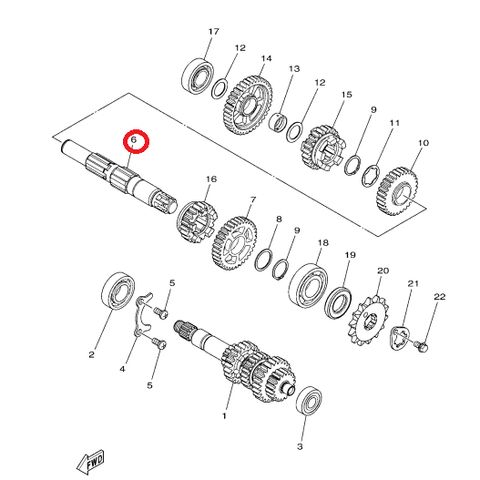 17
12
14
13
12
15
9
11
10
6
16
7
8
9
18
19
20
21
22
5
2
4
5
1
3
FWD