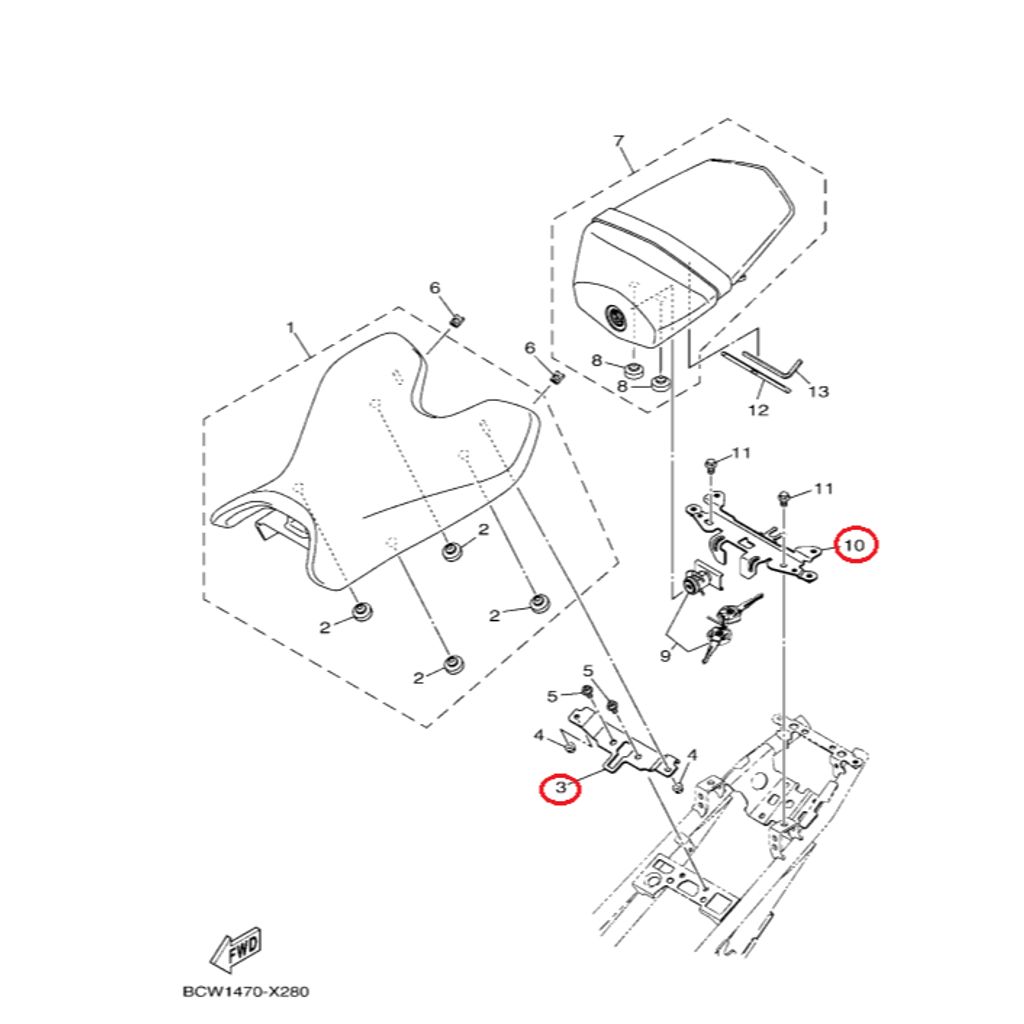 7
6
1
6
8
8
13
12
11
11
10
2
2
2
2
9
5
5
4
4
3
FWD
BCW1470-X280