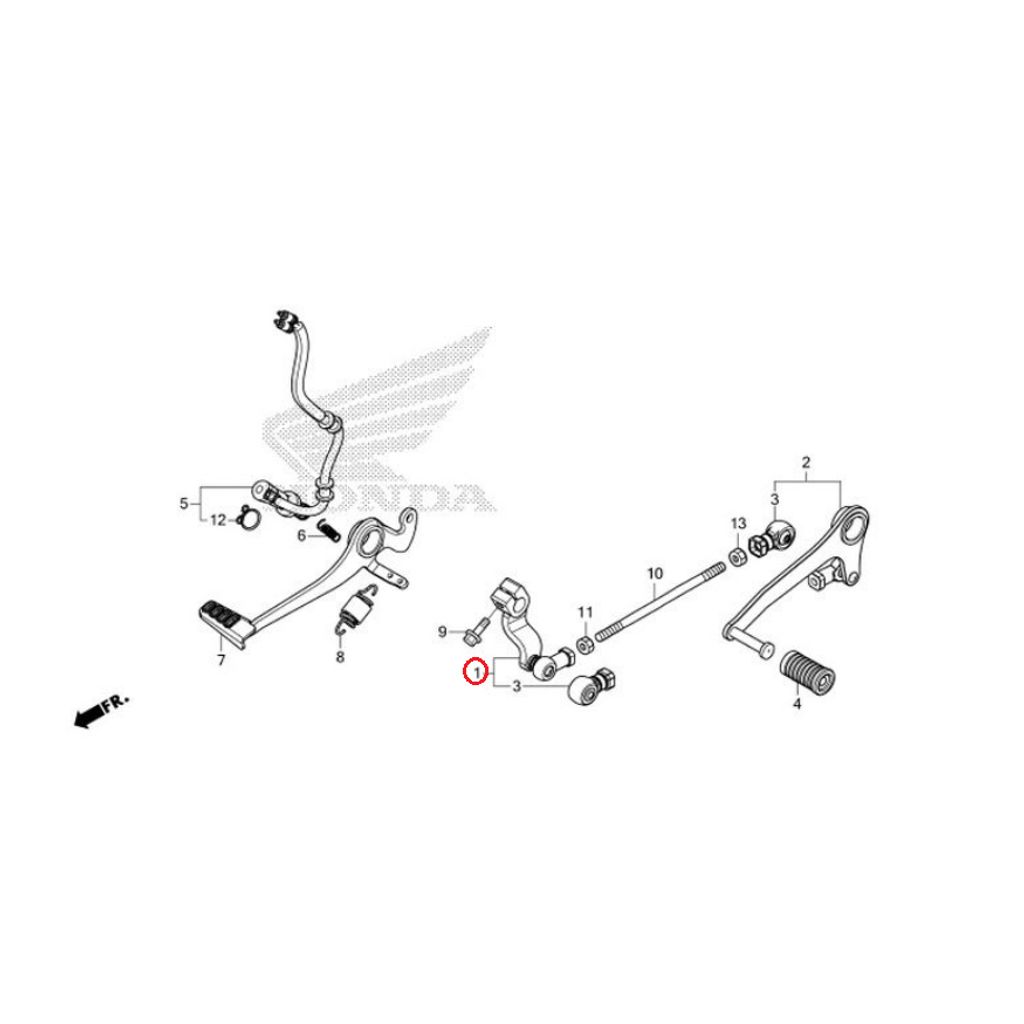 HONDA
5
12
6
7
8
9
1
3
11
10
13
3
2
4
FR.