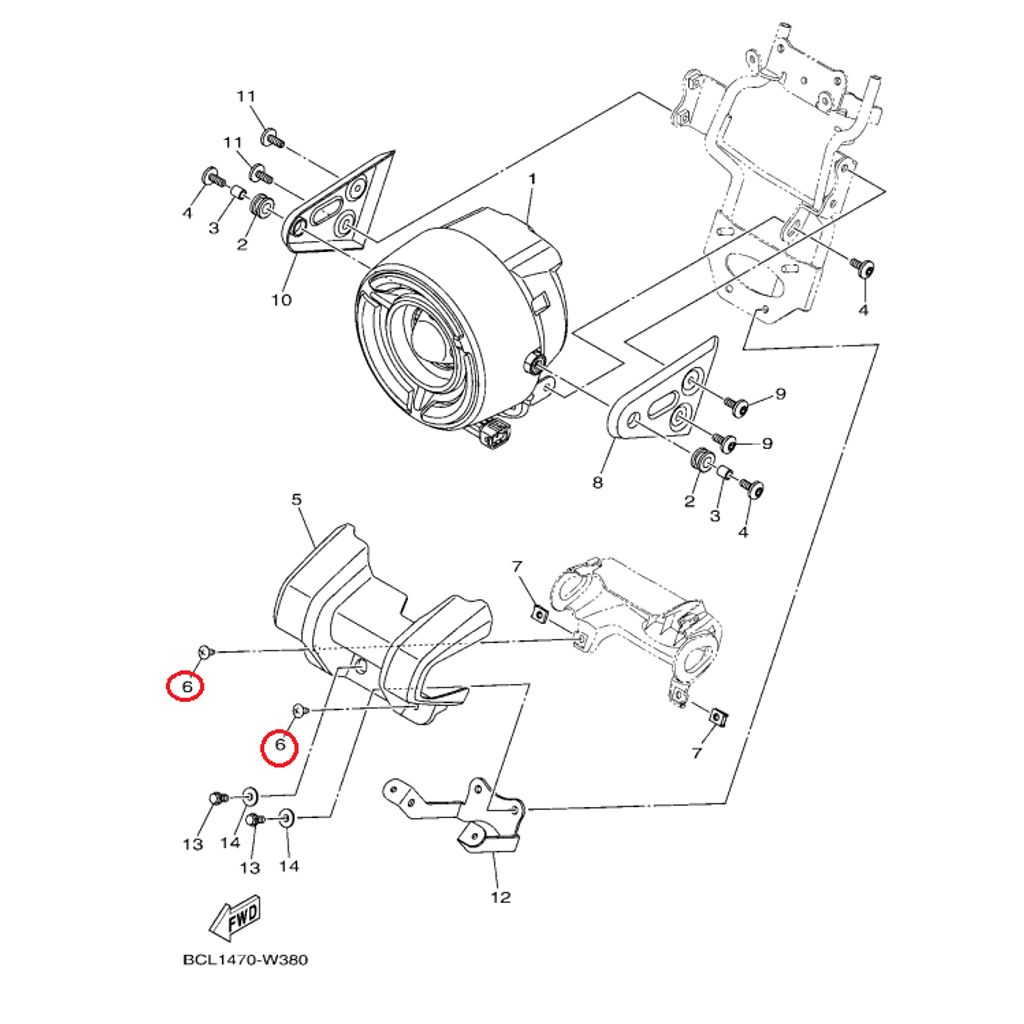 11
11
4
3
2
10
1
4
9
9
8
2
3
4
5
7
6
6
7
13
14
13
14
12
FWD
BCL1470-W380