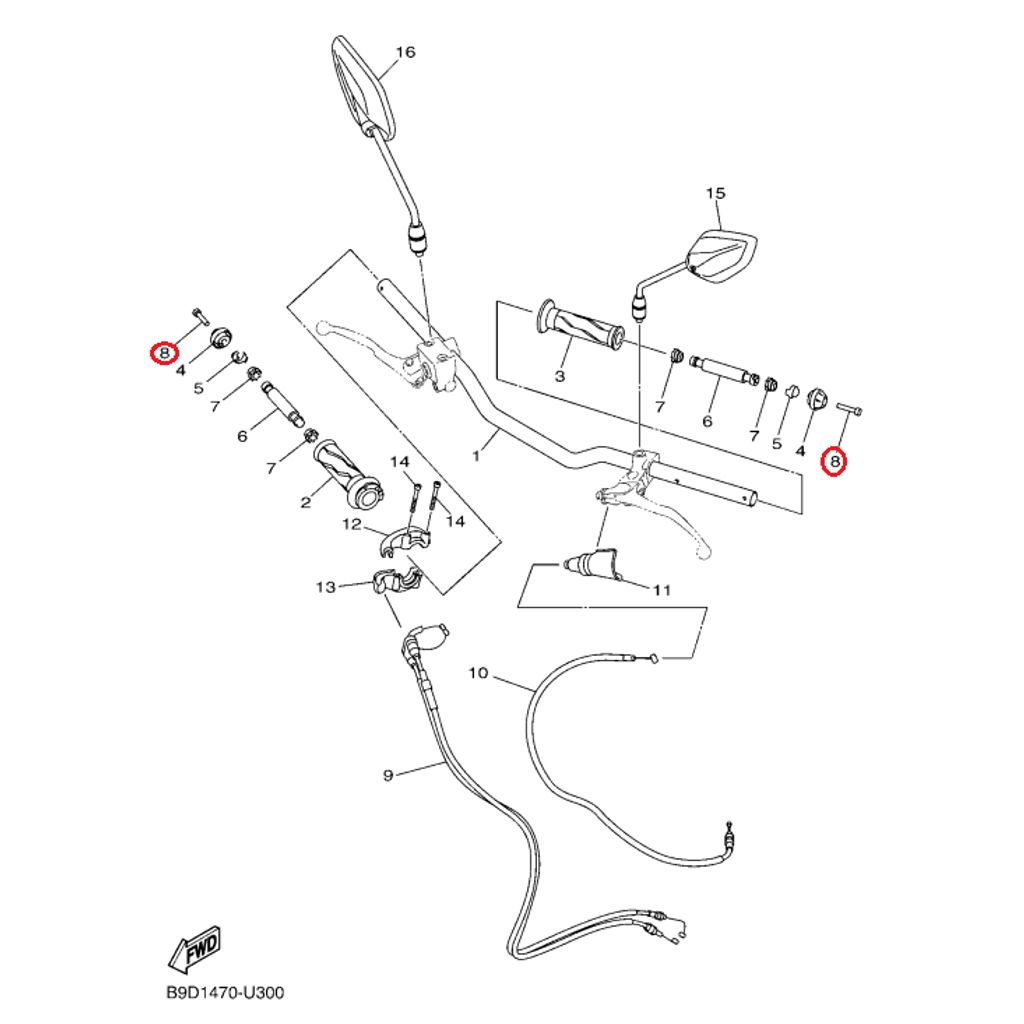 16
15
8
4
5
7
6
7
2
14
14
12
13
1
3
7
6
7
5
4
8
11
10
9
FWD
B9D1470-U300