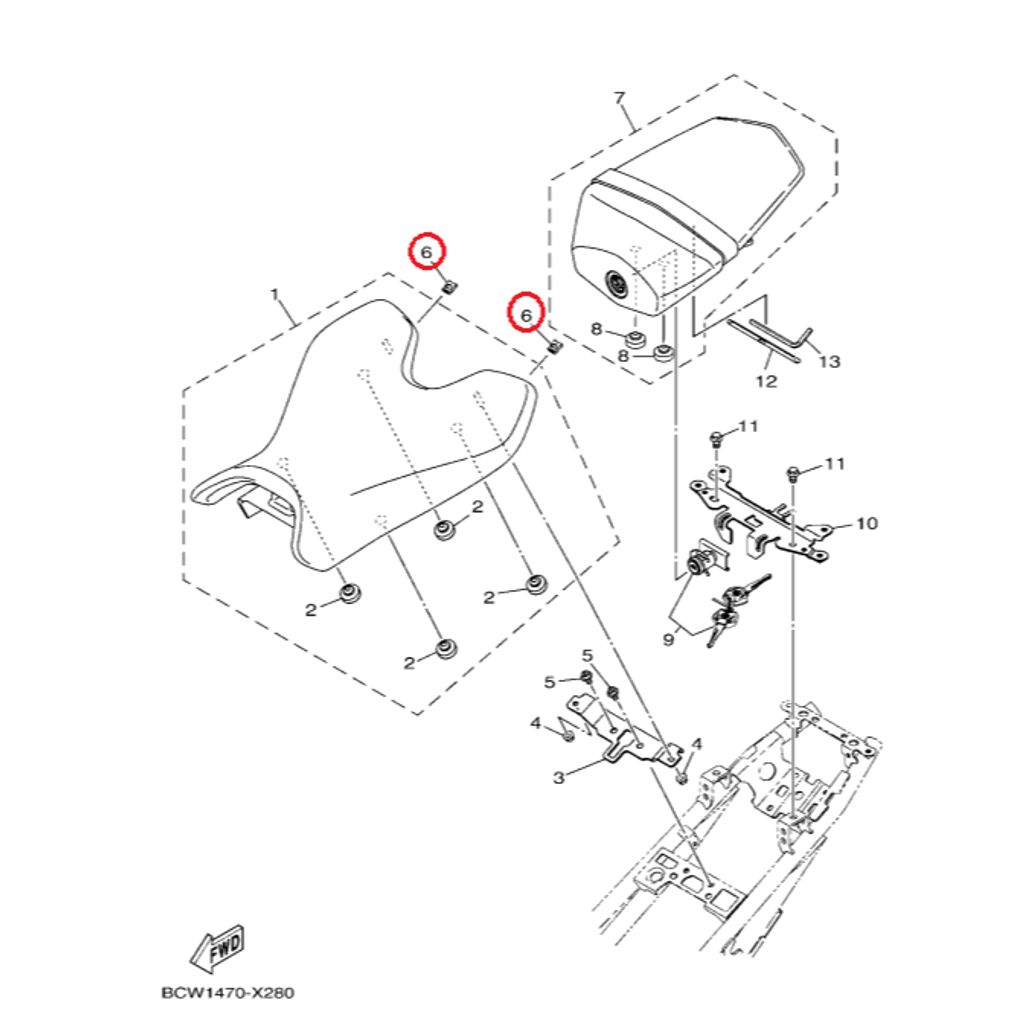 7
6
1
6
8
8
13
12
11
11
10
2
2
2
2
9
5
5
4
4
3
FWD
BCW1470-X280