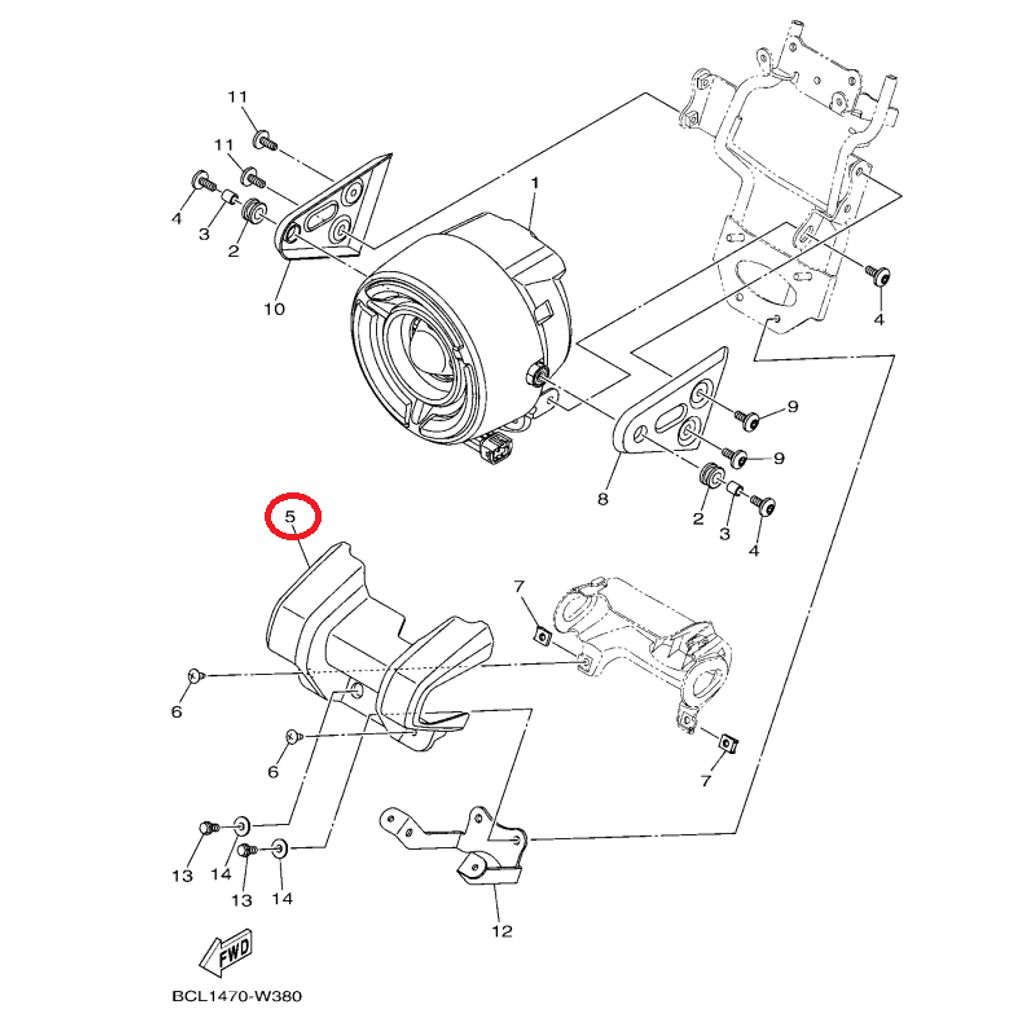 11
11
4
3
2
10
1
4
9
9
8
2
3
4
5
7
6
6
7
13
14
13
14
12
FWD
BCL1470-W380