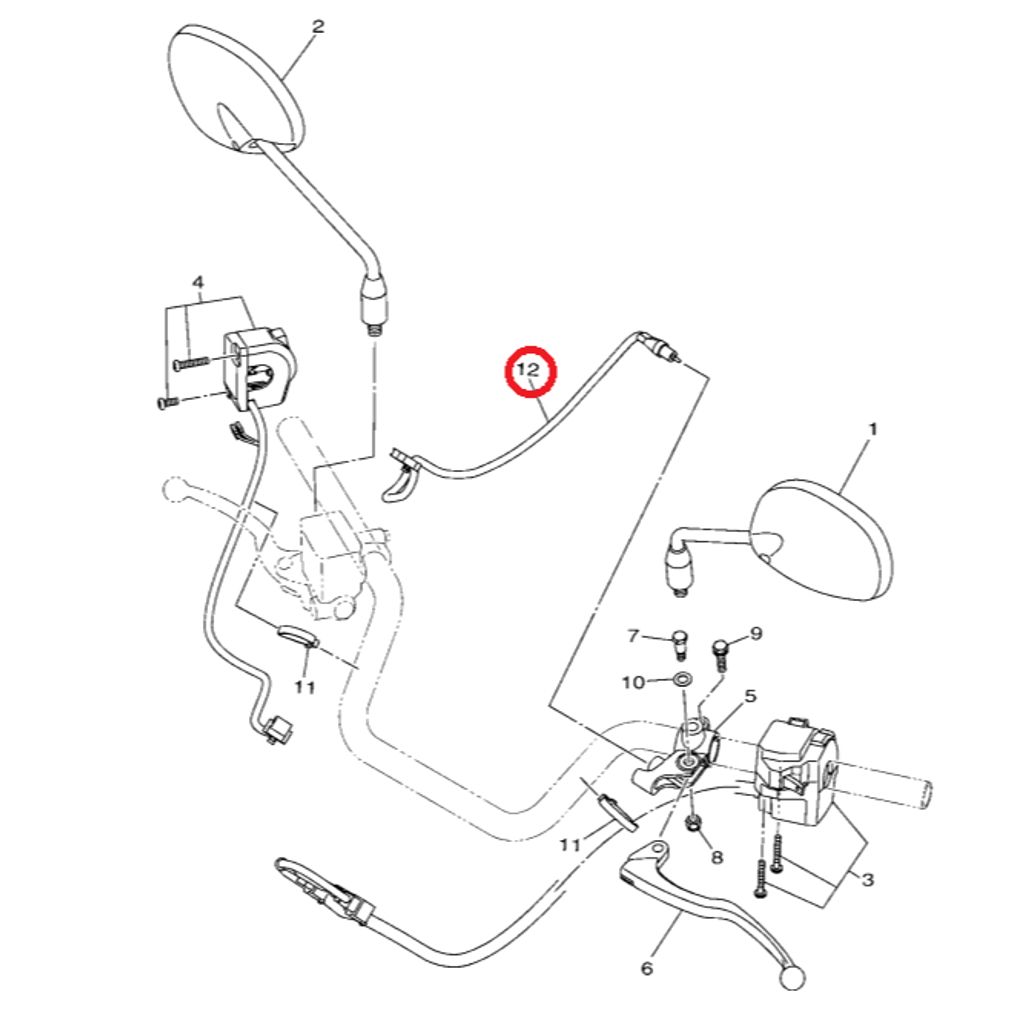 2
4
12
1
7
9
10
5
11
11
8
3
6