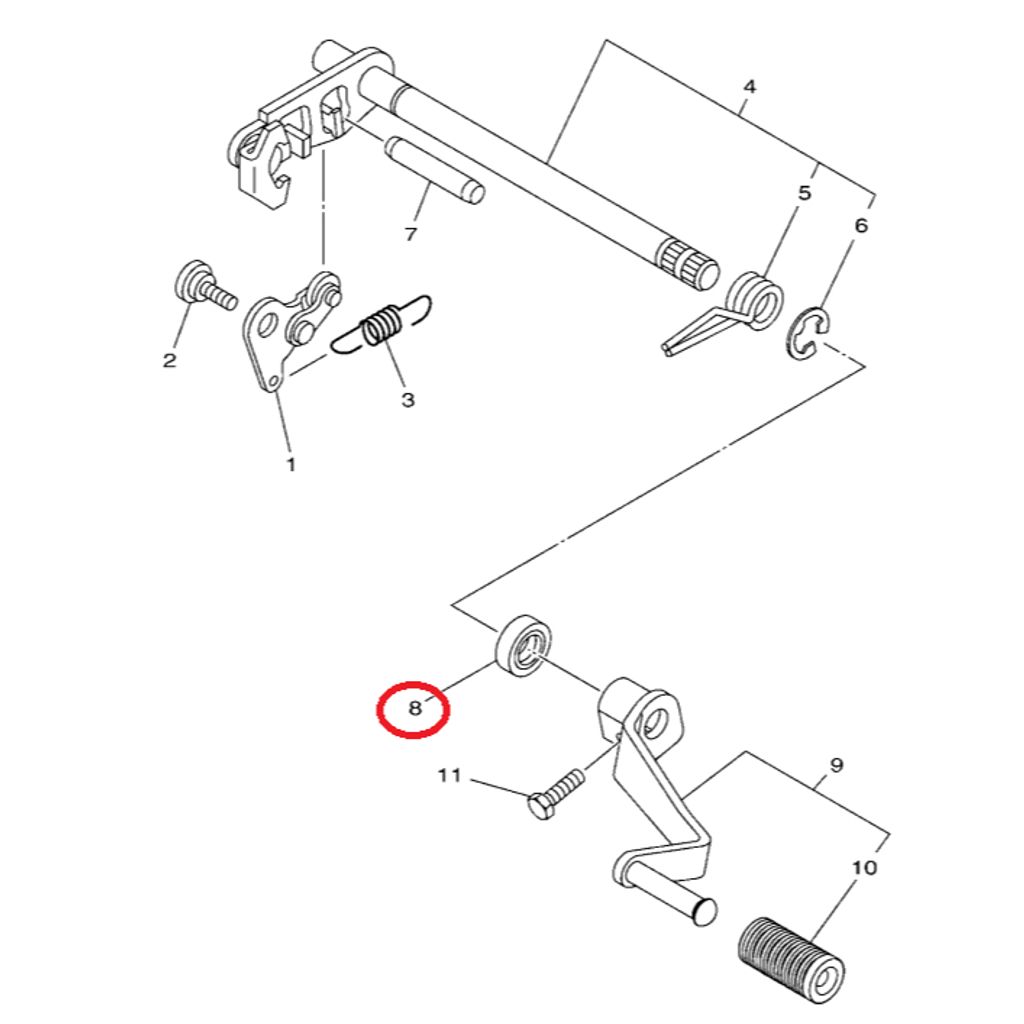 4
5
6
7
2
3
1
8
11
9
10