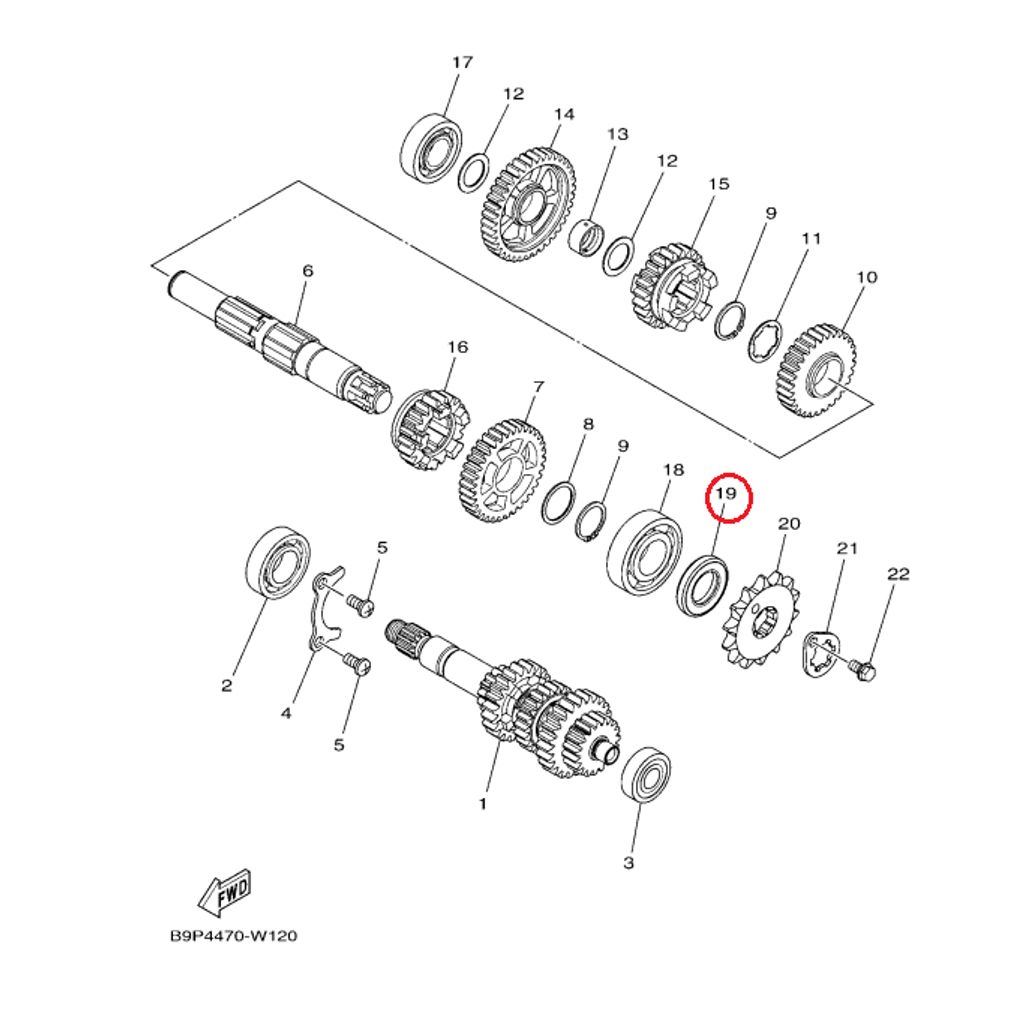 17
12
14
13
12
15
9
11
10
6
16
7
8
9
18
19
20
21
22
5
2
4
5
1
3
FWD
B9P4470-W120