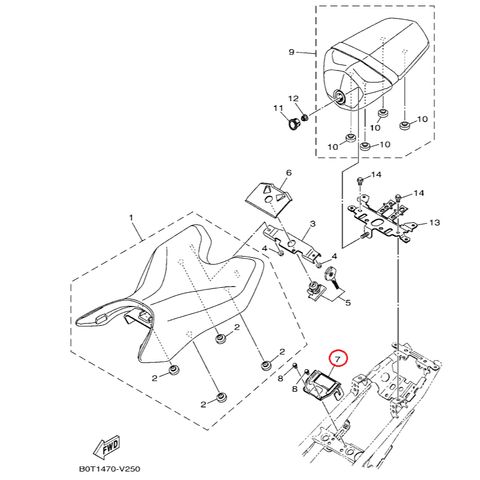 9
12
11
10
10
10
10
6
14
14
13
1
3
4
4
5
2
2
2
2
7
8
8
FWD
B0T1470-V250