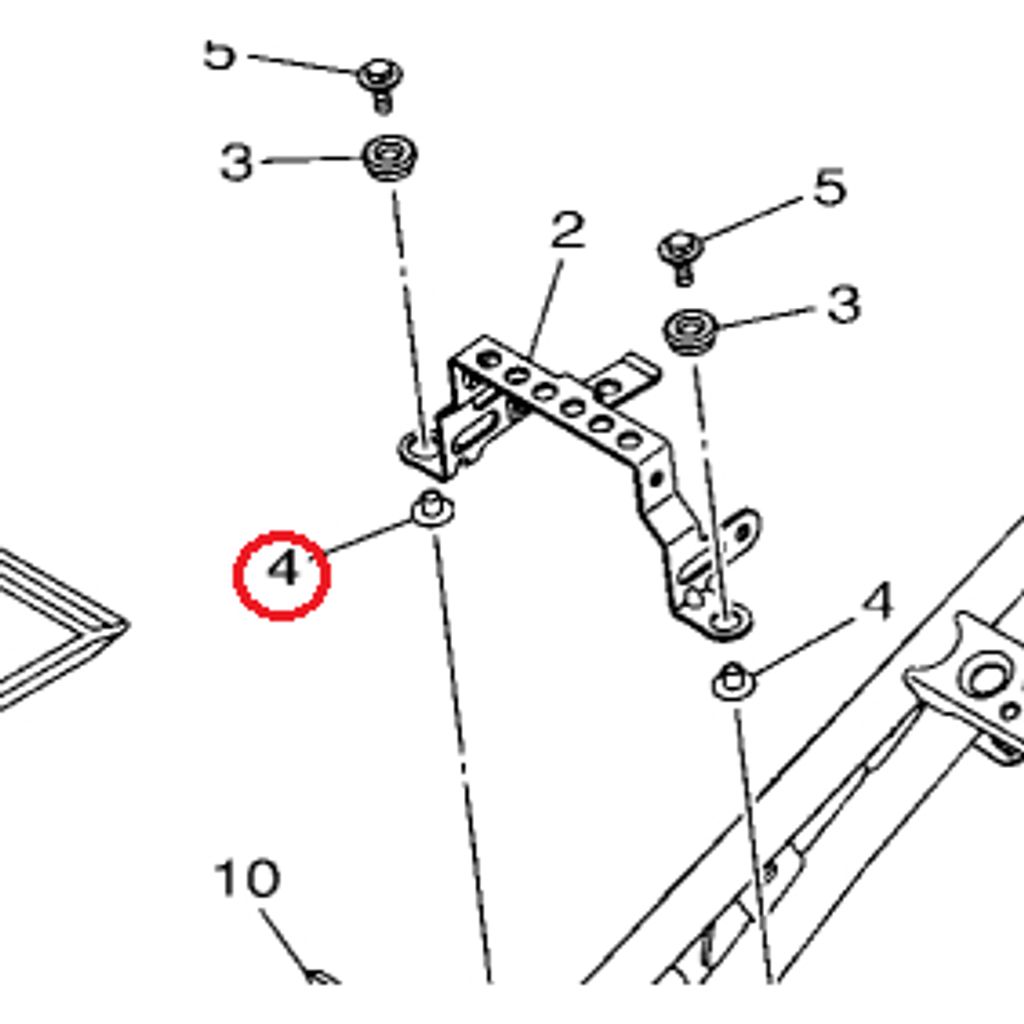 5
3
2
5
3
4
4
10