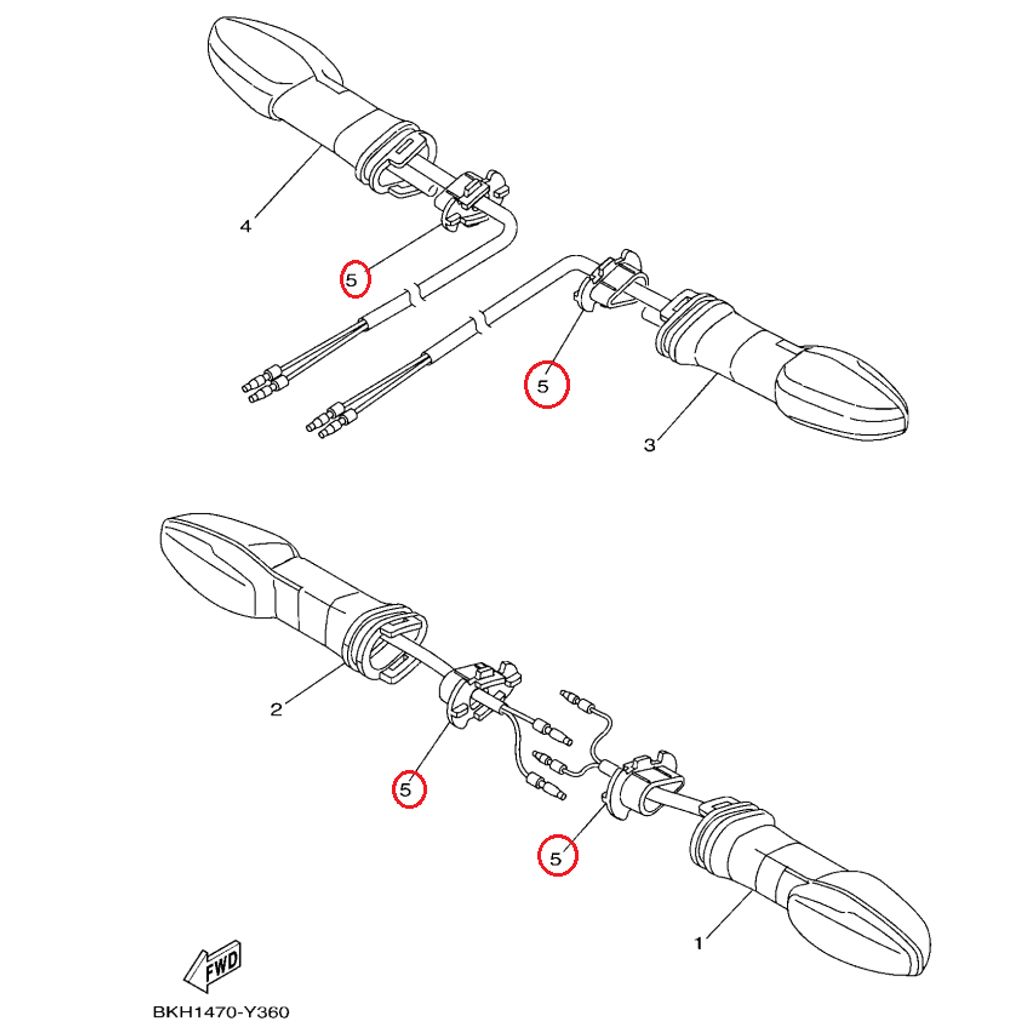 4

5

5

3

2

5

5

1

FWD

BKH1470-Y360