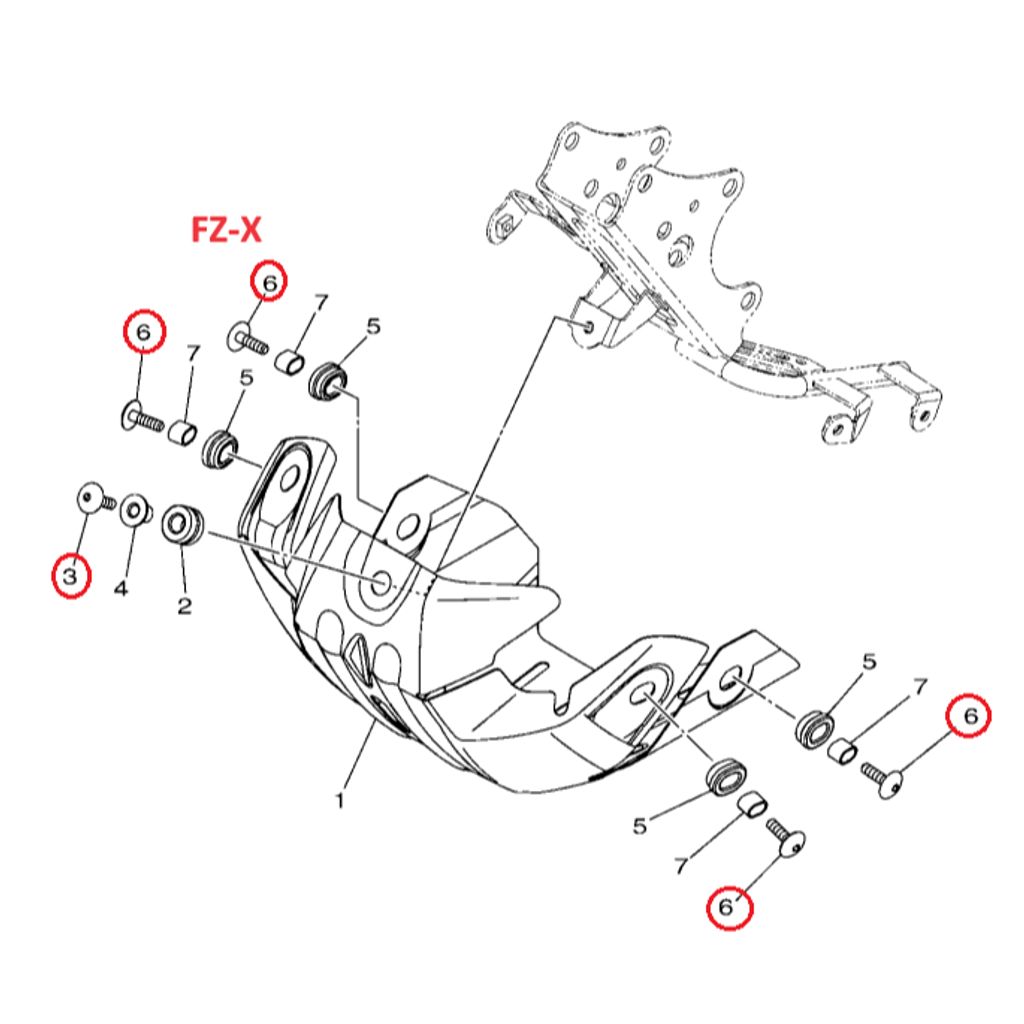 FZ-X

6
7
5
6
7
5
3
4
2
1
5
7
6
5
7
6