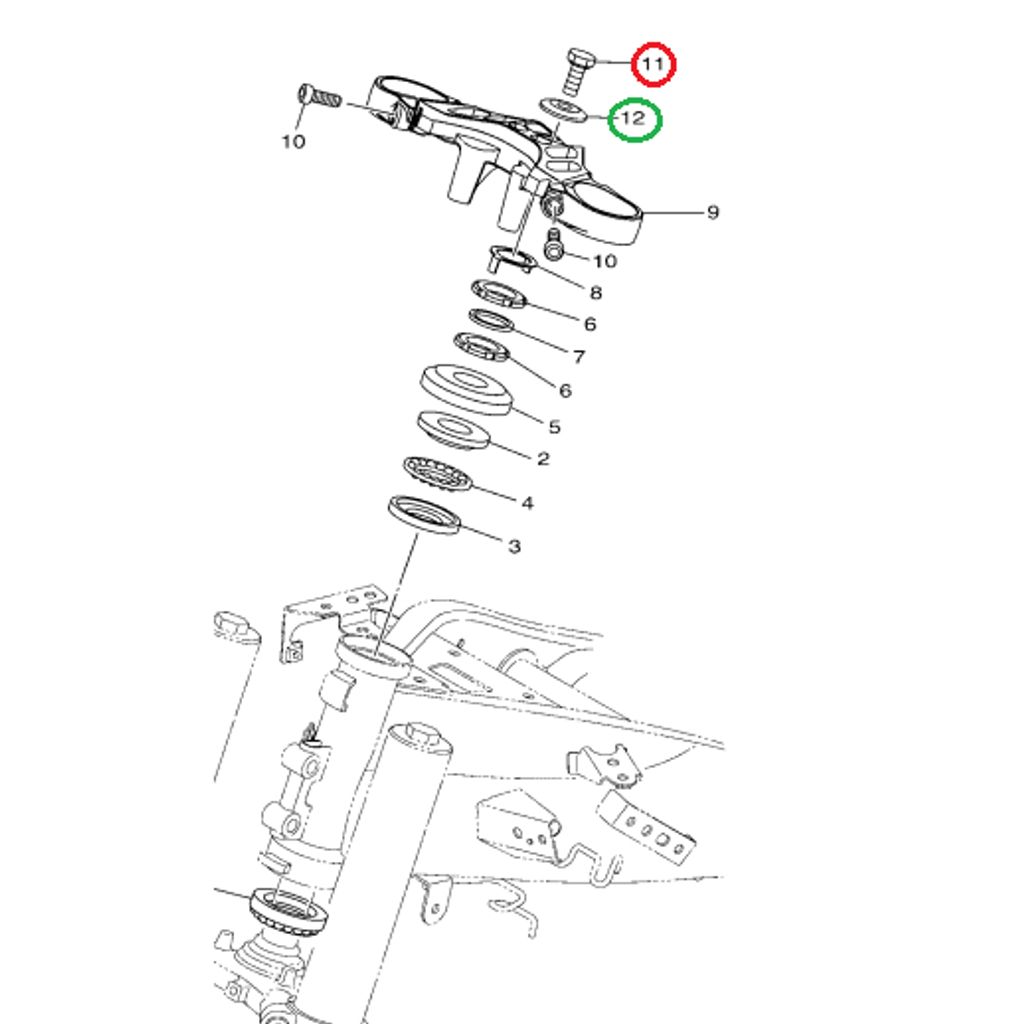 11
12
10
9
10
8
6
7
6
5
2
4
3