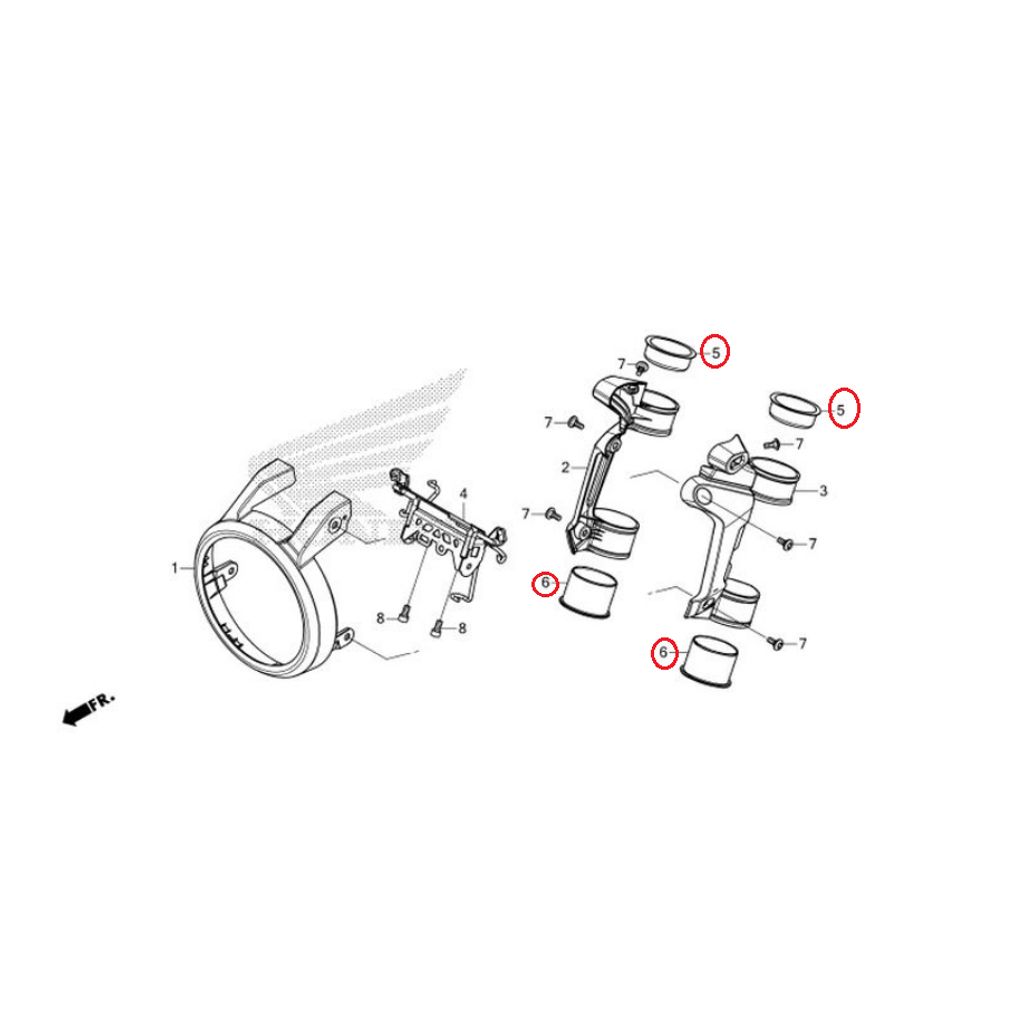 5
7
5
7
7
2
3
4
7
7
1
6
8
8
7
6
FR.