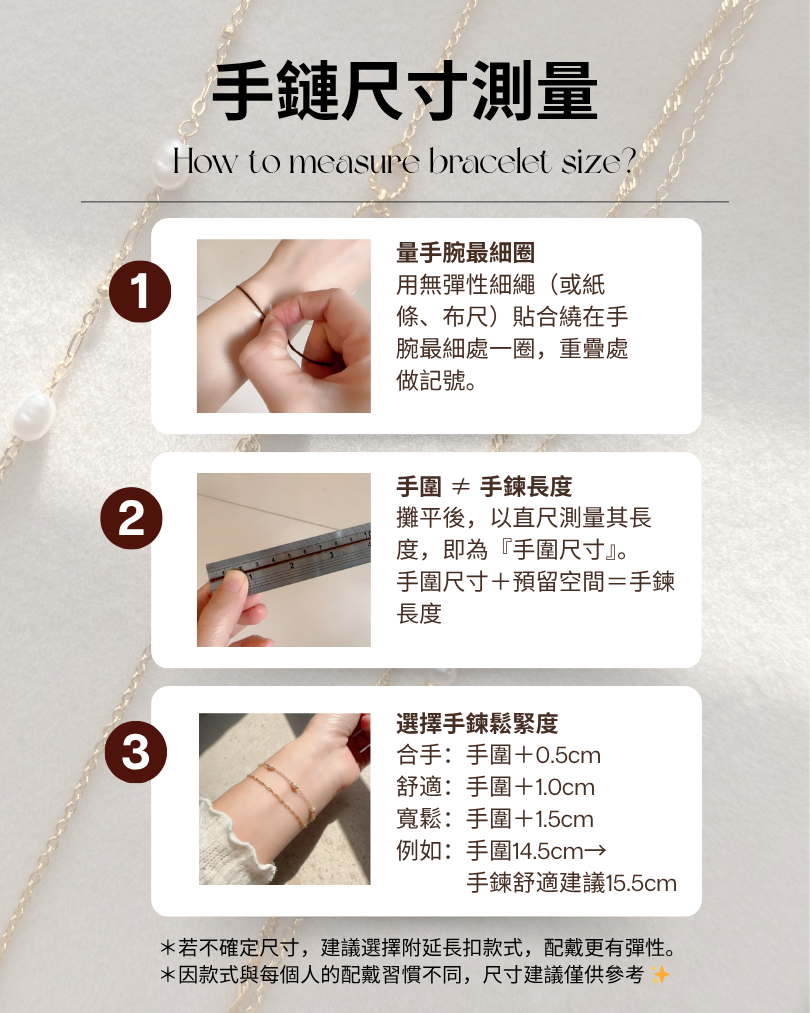 手鏈尺寸測量

How to measure bracelet size?

1

量手腕最細圈
用無彈性細繩（或紙條、布尺）貼合繞在手腕最細處一圈，重疊處做記號。

2

手圍 ≠ 手鍊長度
攤平後，以直尺測量其長度，即為『手圍尺寸』。
手圍尺寸＋預留空間＝手鍊長度

3

選擇手鍊鬆緊度
合手：手圍＋0.5cm
舒適：手圍＋1.0cm
寬鬆：手圍＋1.5cm
例如：手圍14.5cm→
手鍊舒適建議15.5cm

＊若不確定尺寸，建議選擇附延長扣款式，配戴更有彈性。
＊因款式與每個人的配戴習慣不同，尺寸建議僅供參考 ✨