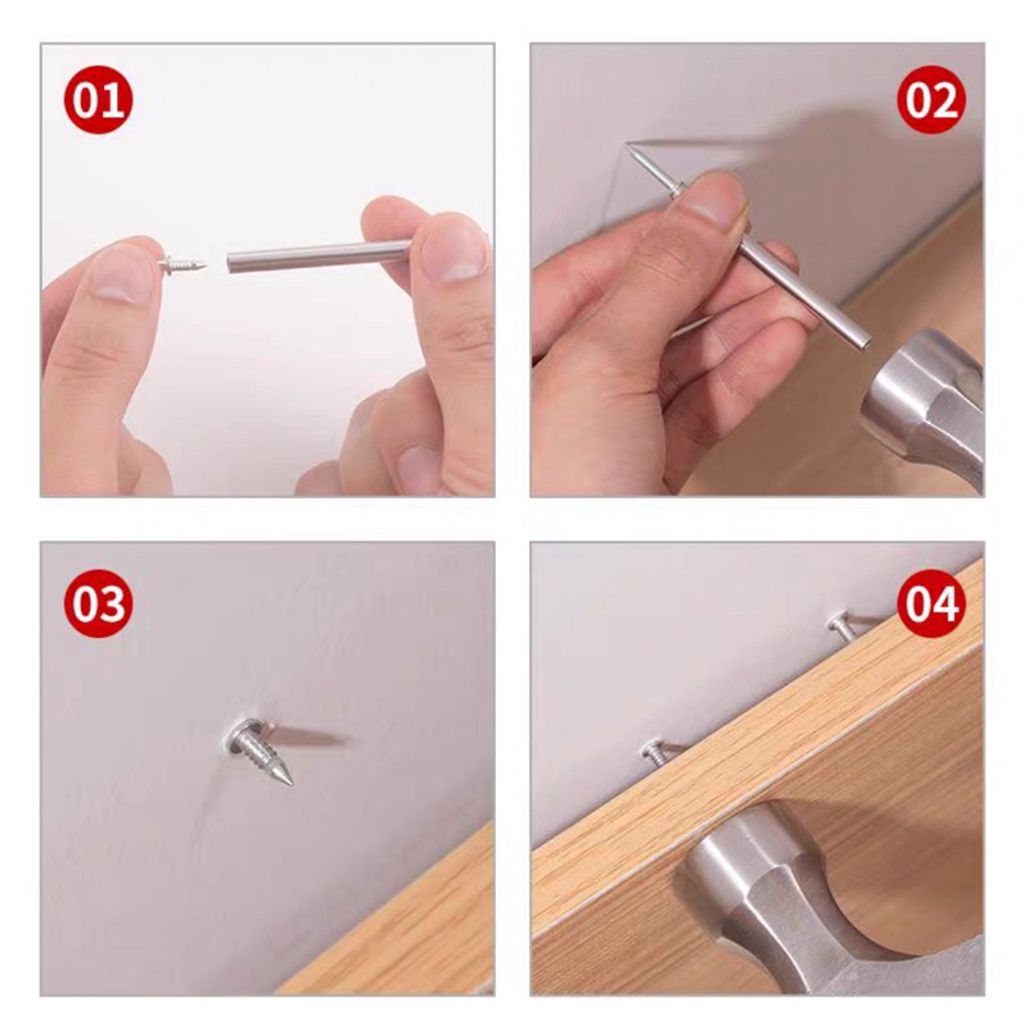 01

02

03

04